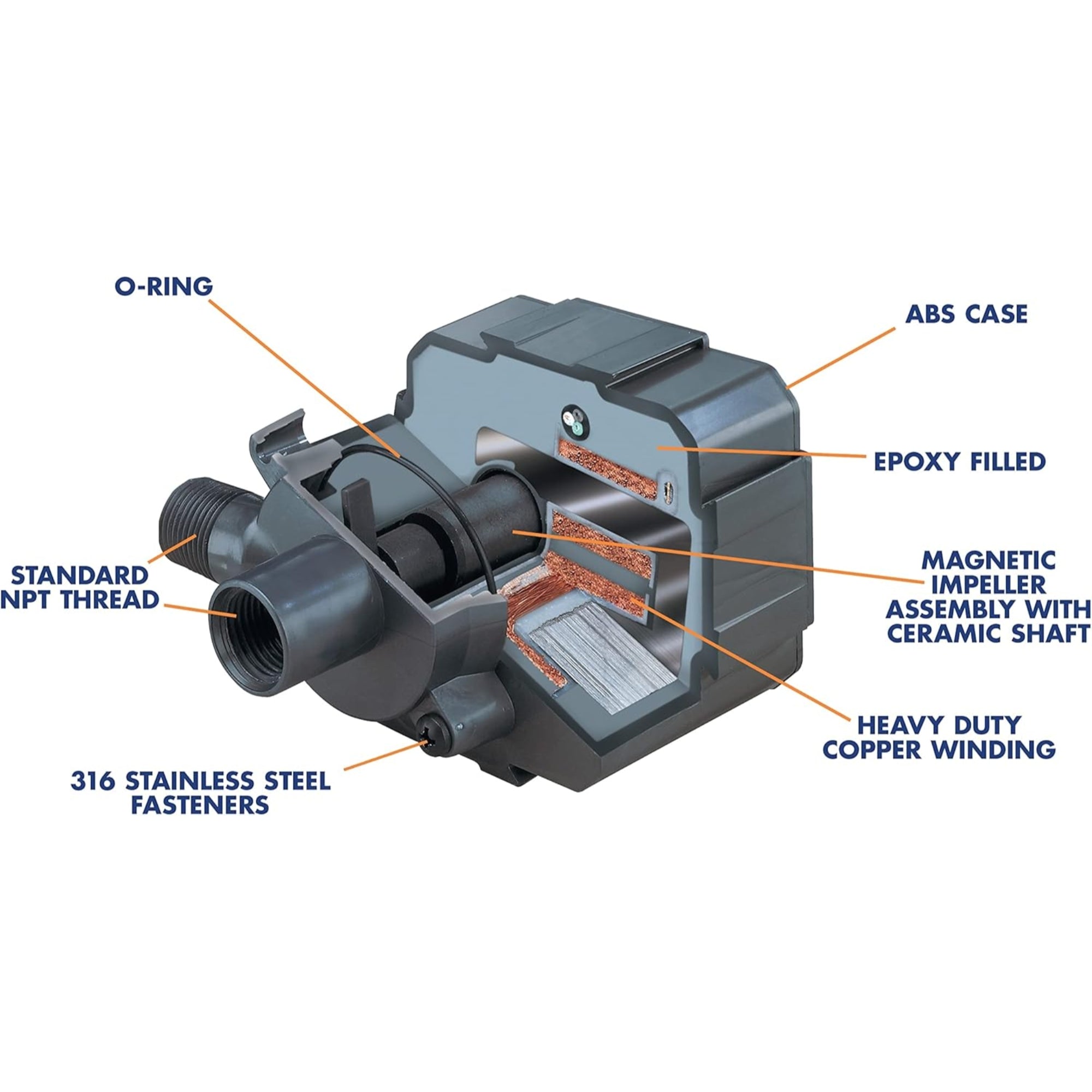 O-RING

ABS CASE

EPOXY FILLED

STANDARD NPT THREAD

MAGNETIC IMPELLER ASSEMBLY WITH CERAMIC SHAFT

HEAVY DUTY COPPER WINDING

316 STAINLESS STEEL FASTENERS