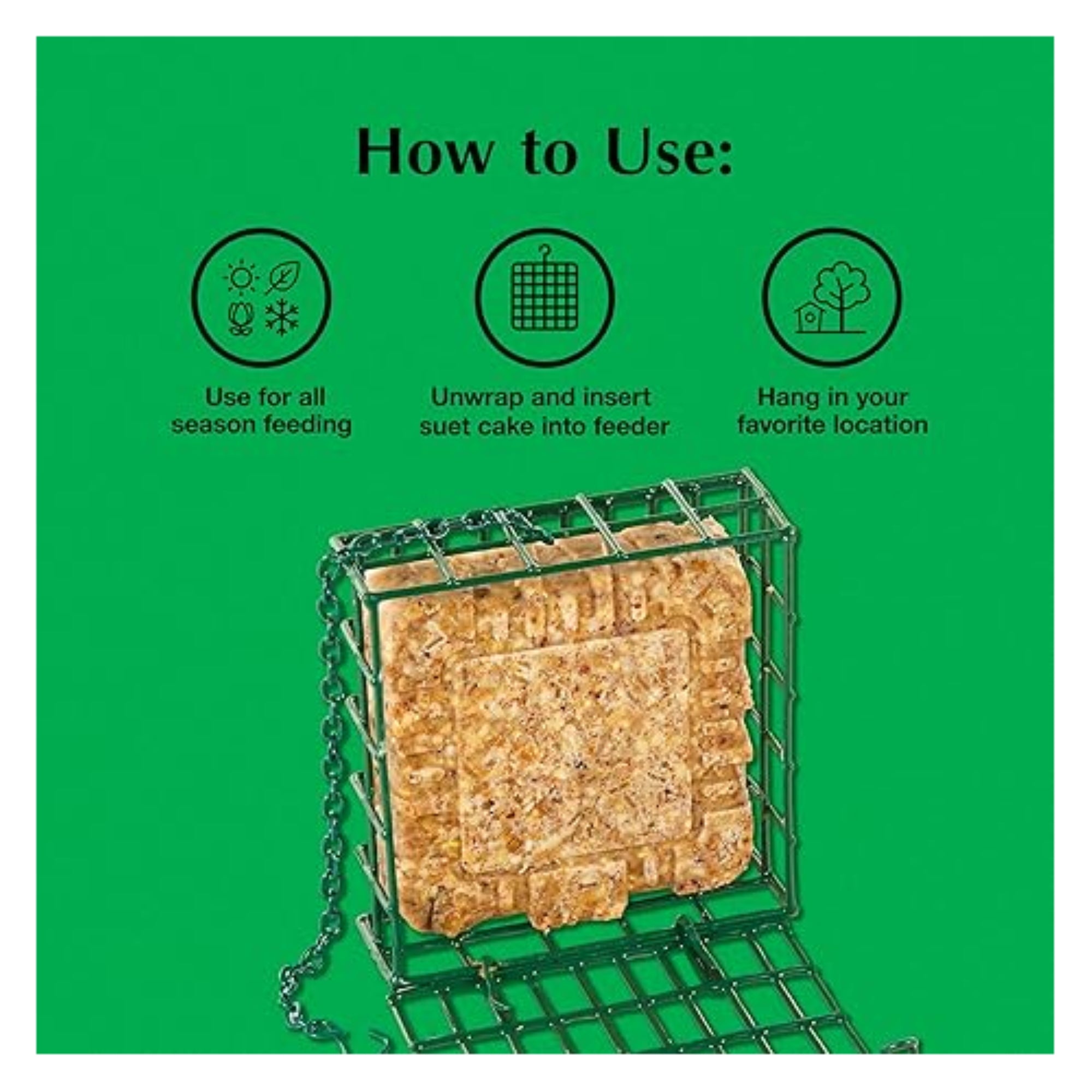 How to Use:

Use for all season feeding

Unwrap and insert suet cake into feeder

Hang in your favorite location