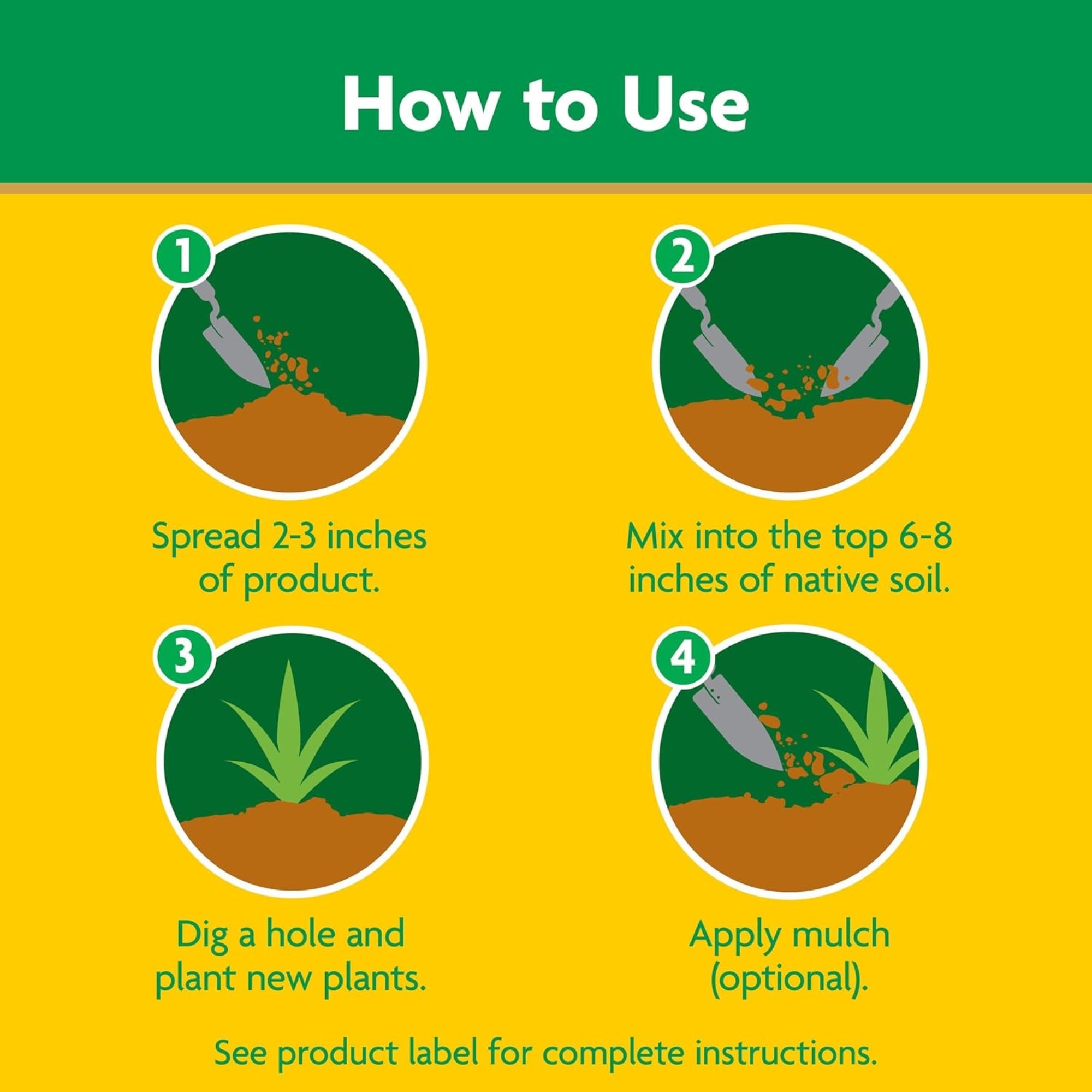 How to Use

1

Spread 2-3 inches of product.

2

Mix into the top 6-8 inches of native soil.

3

Dig a hole and plant new plants.

4

Apply mulch (optional).

See product label for complete instructions.