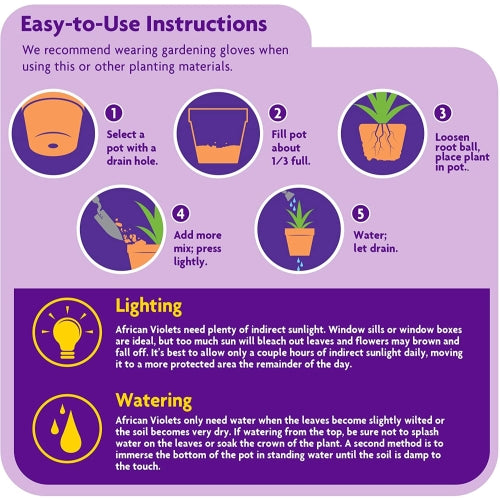 Easy-to-Use Instructions

We recommend wearing gardening gloves when using this or other planting materials.

1
Select a pot with a drain hole.

2
Fill pot about 1/3 full.

3
Loosen root ball, place plant in pot..

4
Add more mix; press lightly.

5
Water; let drain.

Lighting

African Violets need plenty of indirect sunlight. Window sills or window boxes are ideal, but too much sun will bleach out leaves and flowers may brown and fall off. It's best to allow only a couple hours of indirect sunlight daily, moving it to a more protected area the remainder of the day.

Watering

African Violets only need water when the leaves become slightly wilted or the soil becomes very dry. If watering from the top, be sure not to splash water on the leaves or soak the crown of the plant. A second method is to immerse the bottom of the pot in standing water until the soil is damp to the touch.