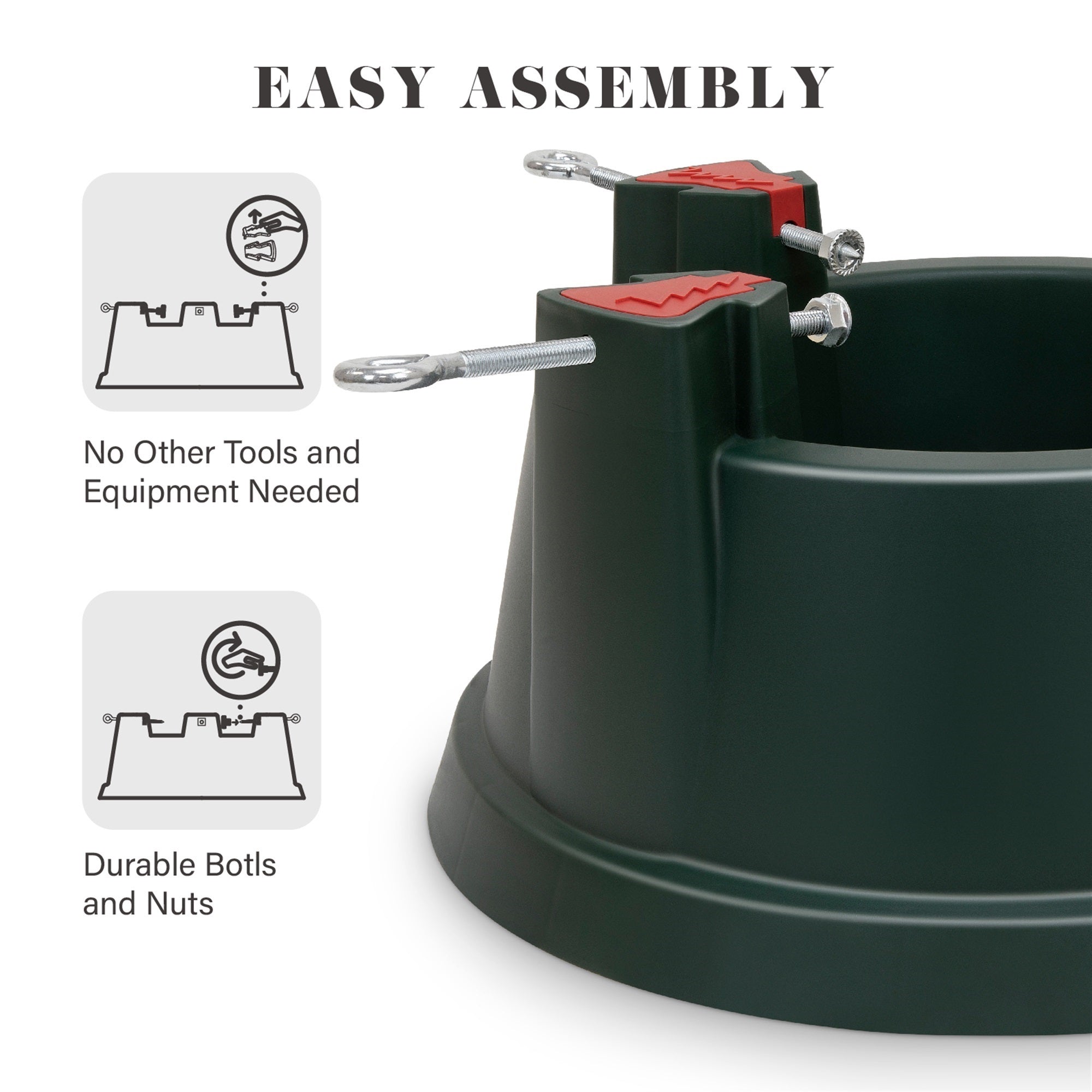 EASY ASSEMBLY

No Other Tools and Equipment Needed

Durable Botls and Nuts