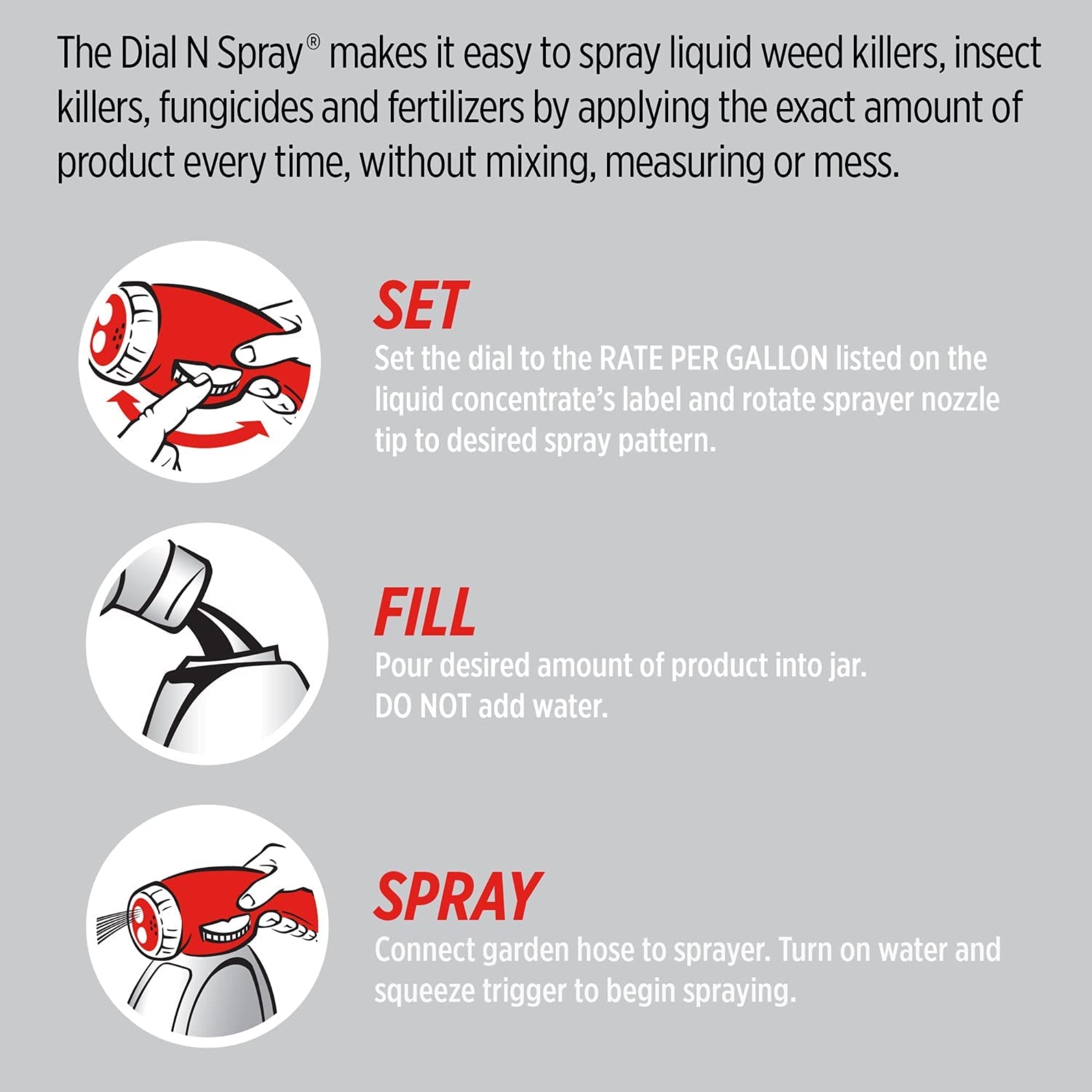 The Dial N Spray® makes it easy to spray liquid weed killers, insect killers, fungicides and fertilizers by applying the exact amount of product every time, without mixing, measuring or mess.

SET
Set the dial to the RATE PER GALLON listed on the liquid concentrate's label and rotate sprayer nozzle tip to desired spray pattern.

FILL
Pour desired amount of product into jar.
DO NOT add water.

SPRAY
Connect garden hose to sprayer. Turn on water and squeeze trigger to begin spraying.