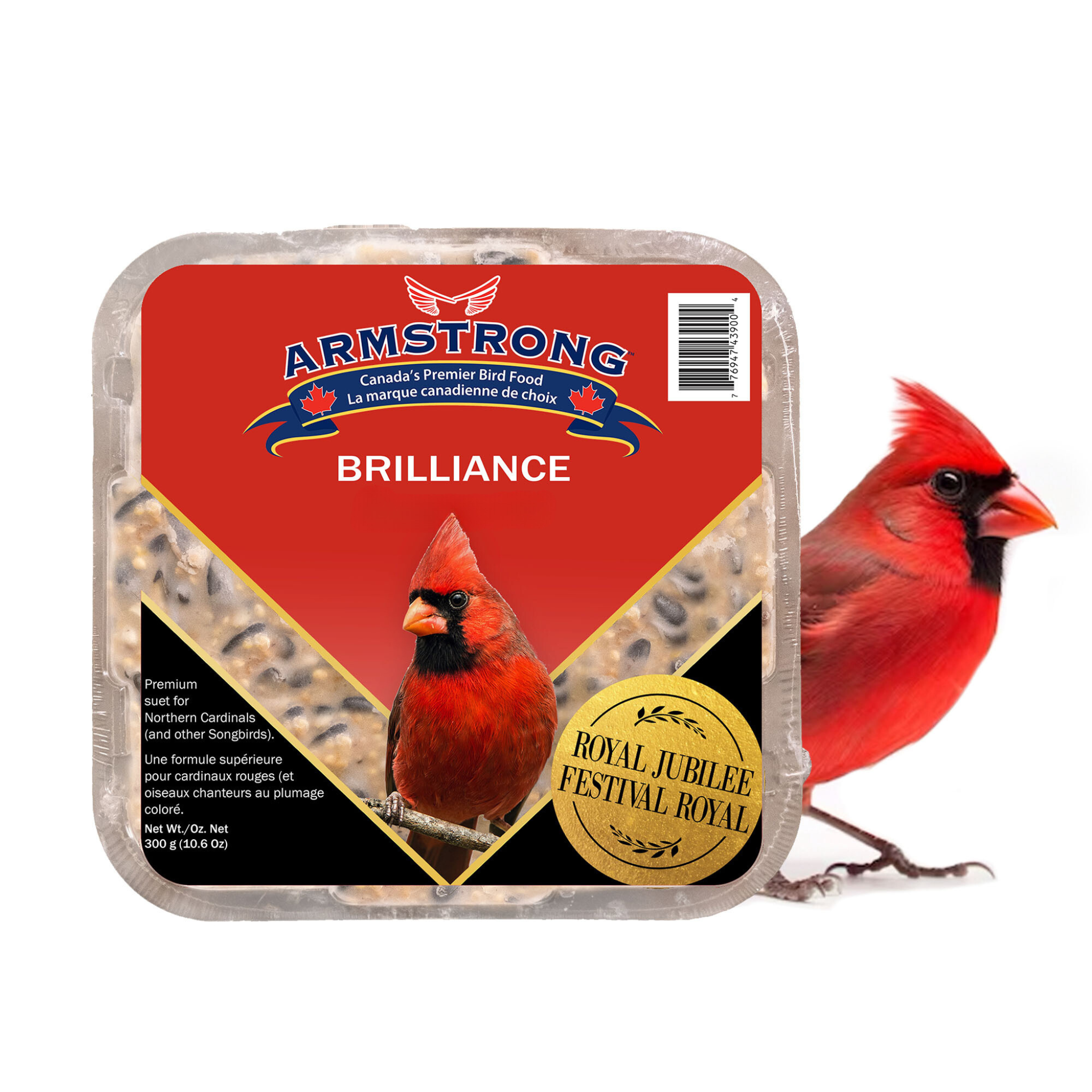 ARMSTRONG™
Canada's Premier Bird Food
La marque canadienne de choix

7 76947 43900 4

BRILLIANCE

Premium suet for Northern Cardinals (and other Songbirds).

Une formule supérieure pour cardinaux rouges (et oiseaux chanteurs au plumage coloré.

Net Wt./Oz. Net
300 g (10.6 Oz)

ROYAL JUBILEE
FESTIVAL ROYAL