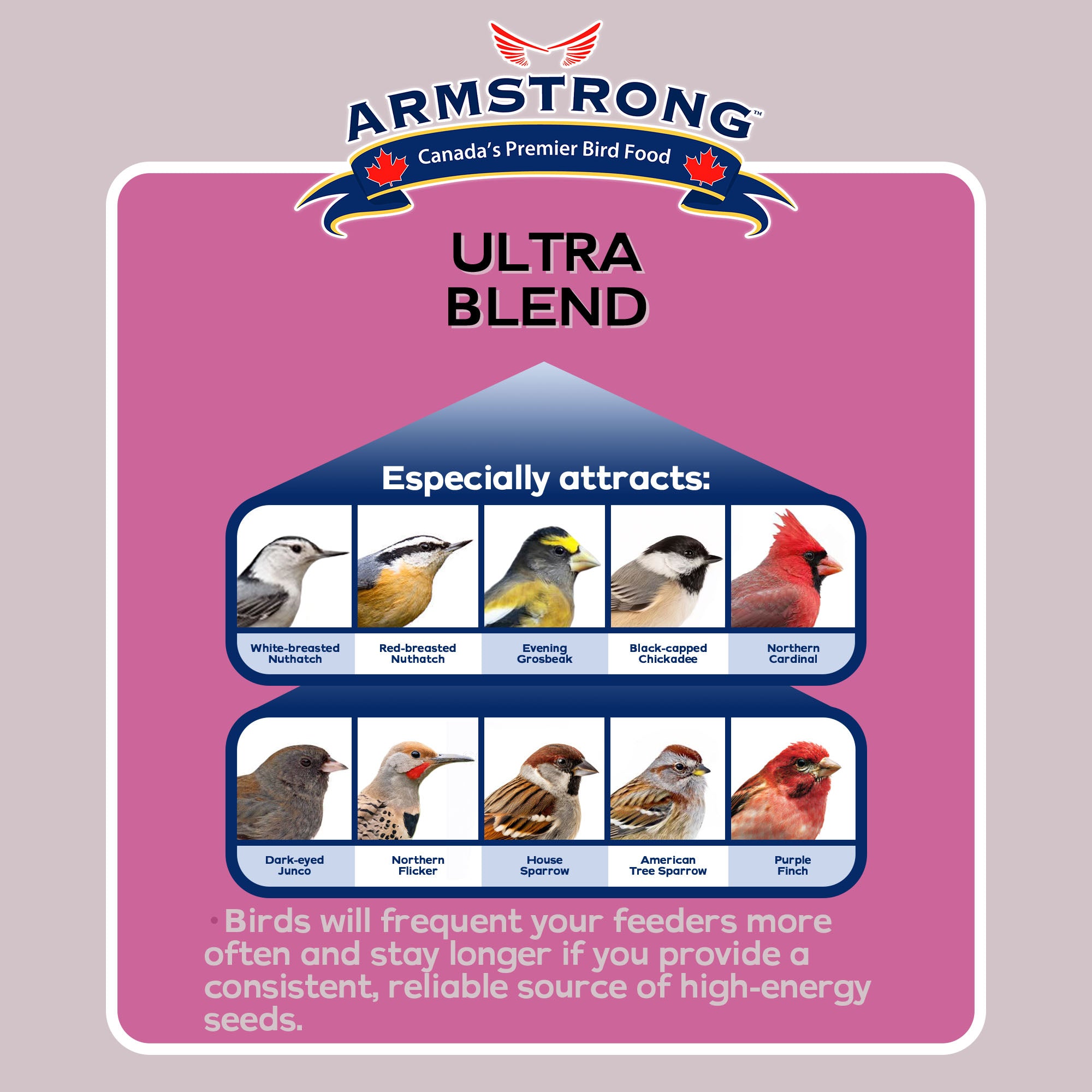 ARMSTRONG™
Canada's Premier Bird Food

ULTRA
BLEND

Especially attracts:

White-breasted Nuthatch
Red-breasted Nuthatch
Evening Grosbeak
Black-capped Chickadee
Northern Cardinal

Dark-eyed Junco
Northern Flicker
House Sparrow
American Tree Sparrow
Purple Finch

• Birds will frequent your feeders more often and stay longer if you provide a consistent, reliable source of high-energy seeds.