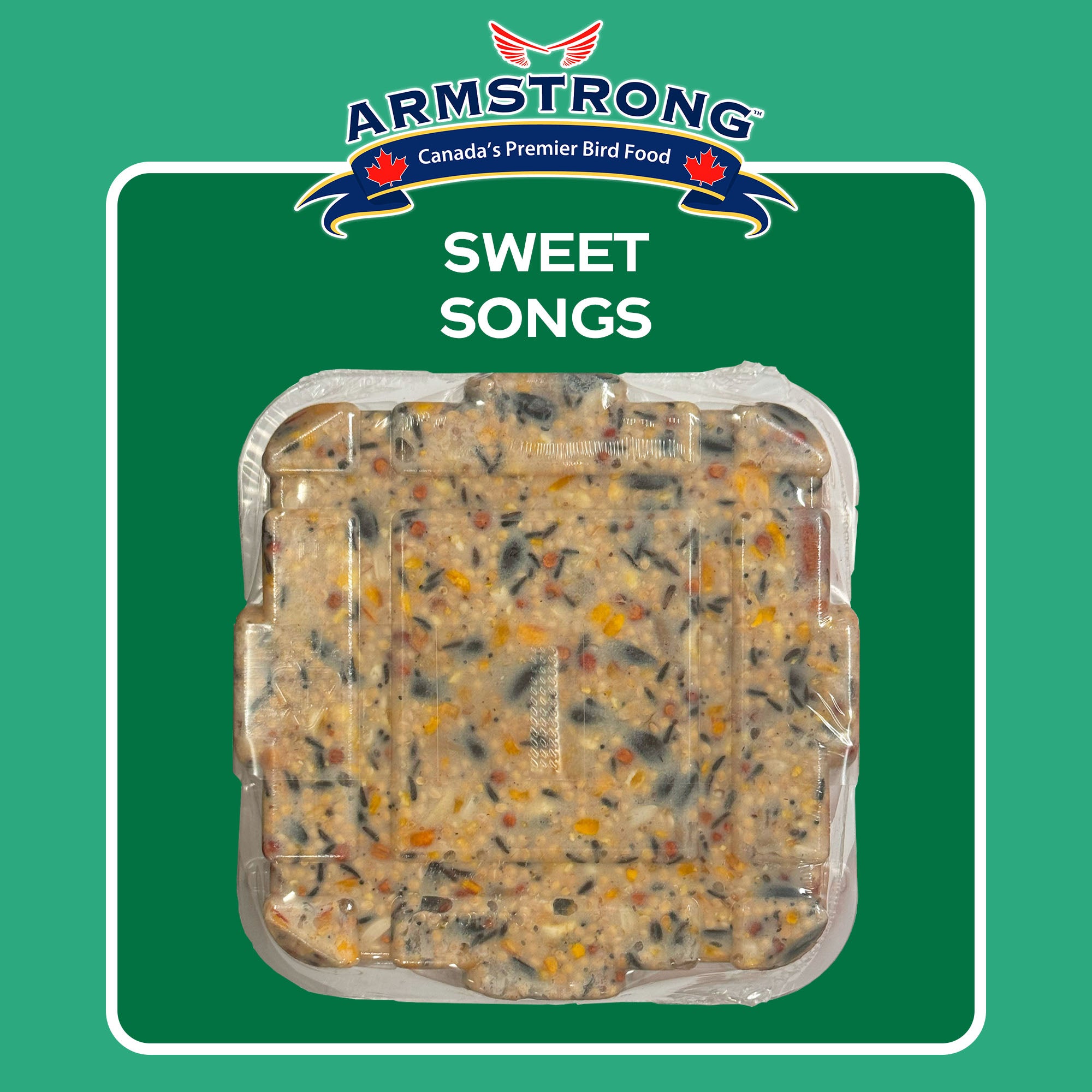 ARMSTRONG™
Canada's Premier Bird Food

SWEET
SONGS