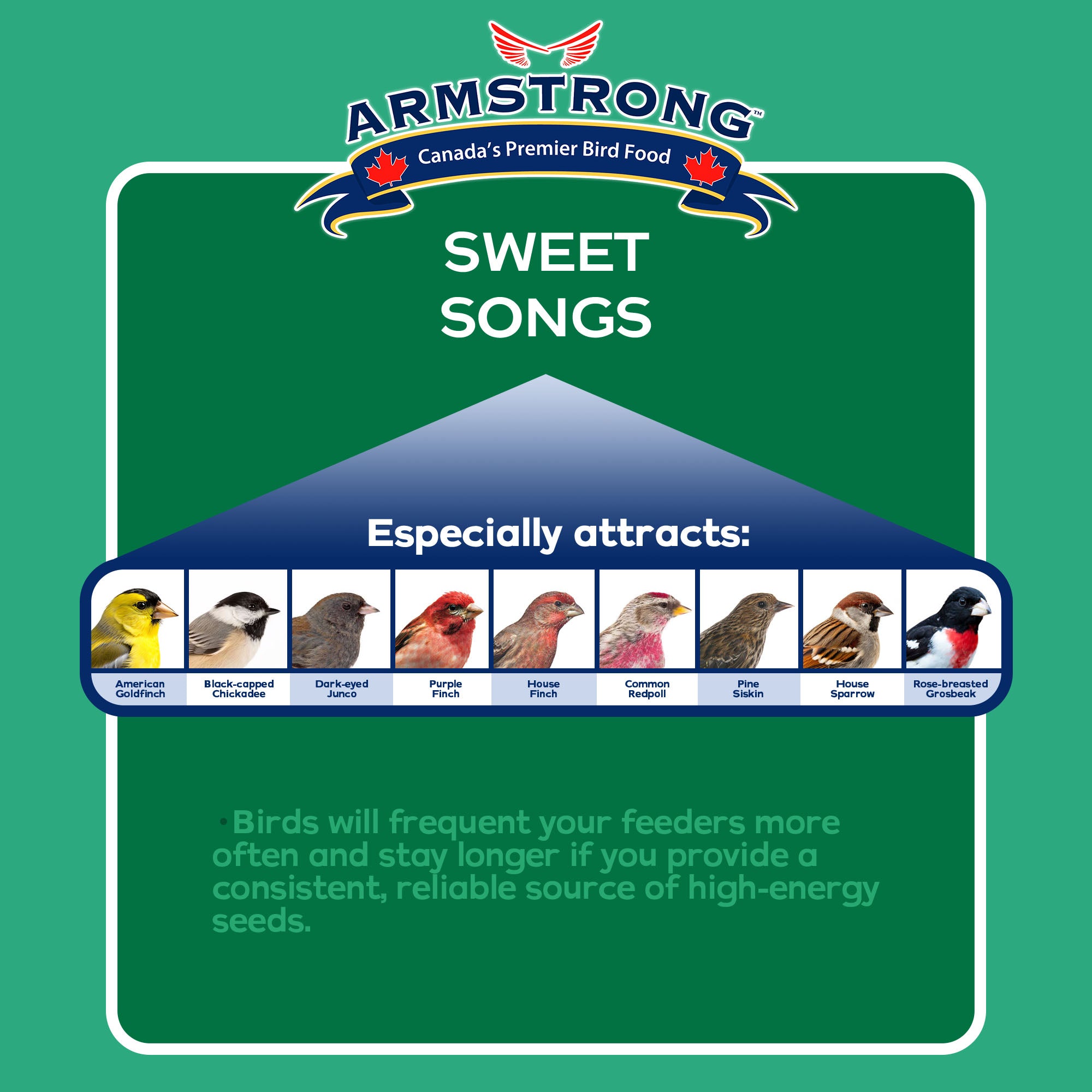 ARMSTRONG™
Canada's Premier Bird Food

SWEET SONGS

Especially attracts:

American Goldfinch
Black-capped Chickadee
Dark-eyed Junco
Purple Finch
House Finch
Common Redpoll
Pine Siskin
House Sparrow
Rose-breasted Grosbeak

• Birds will frequent your feeders more often and stay longer if you provide a consistent, reliable source of high-energy seeds.