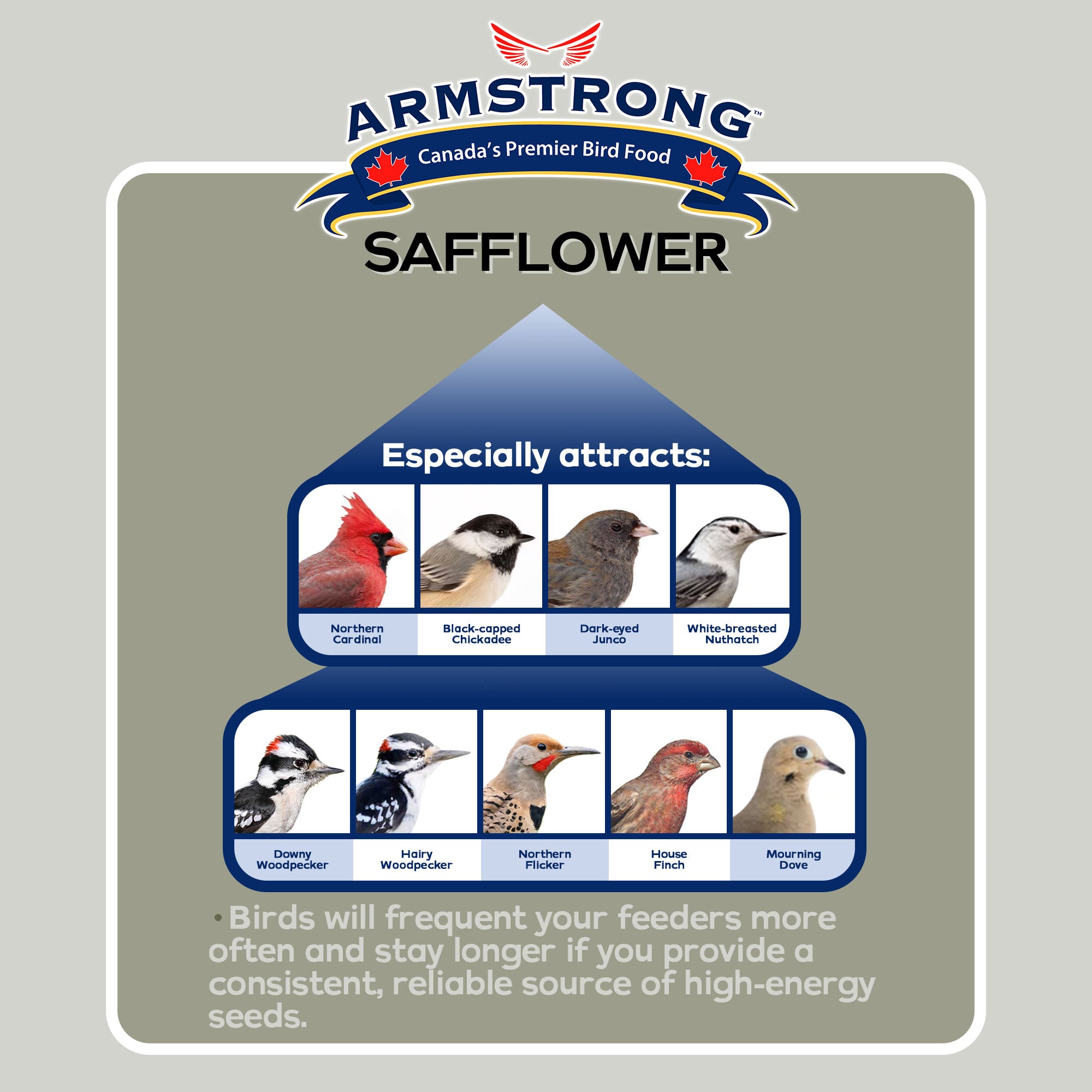 ARMSTRONG™
Canada's Premier Bird Food

SAFFLOWER

Especially attracts:

Northern Cardinal

Black-capped Chickadee

Dark-eyed Junco

White-breasted Nuthatch

Downy Woodpecker

Hairy Woodpecker

Northern Flicker

House Finch

Mourning Dove

• Birds will frequent your feeders more often and stay longer if you provide a consistent, reliable source of high-energy seeds.