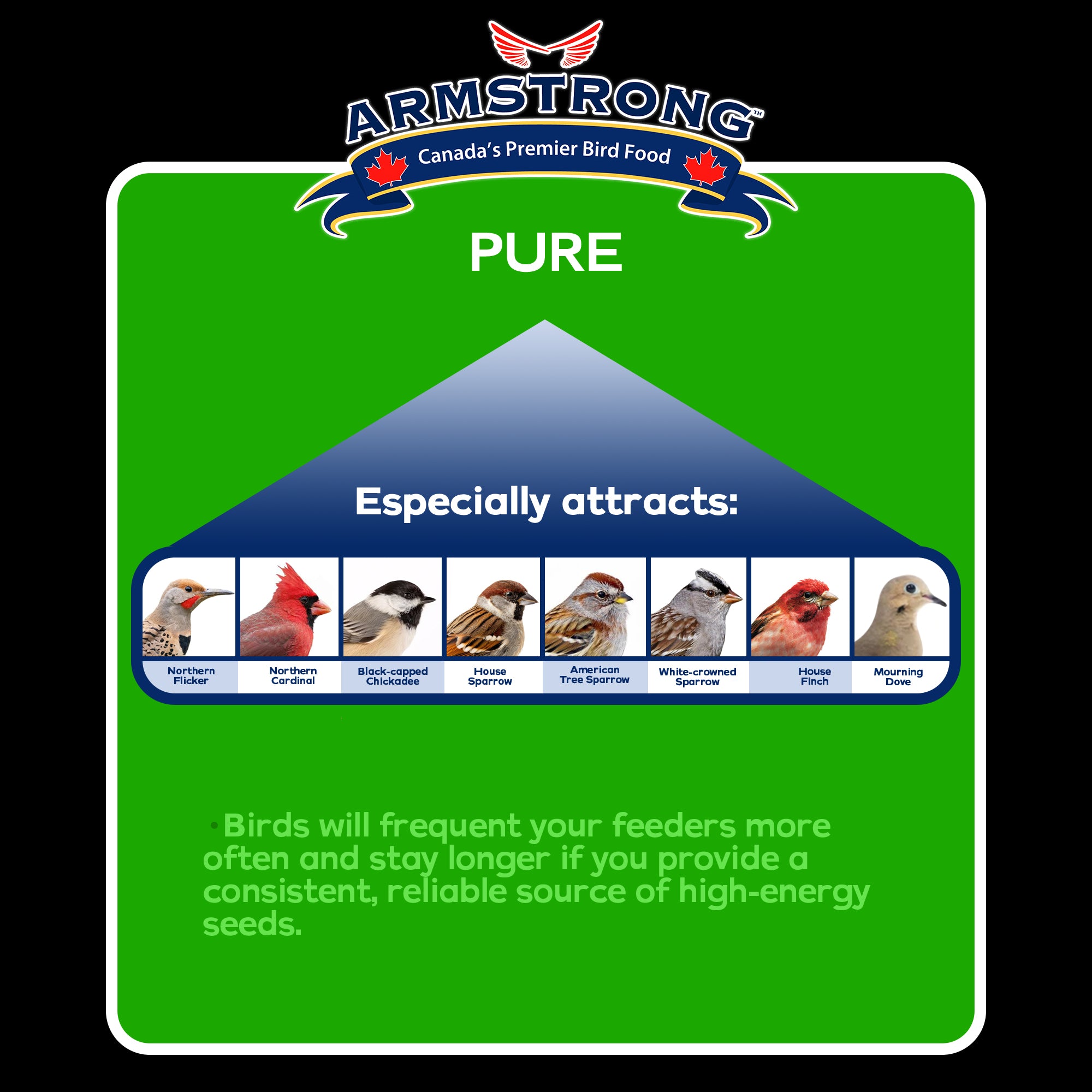 ARMSTRONG™

Canada's Premier Bird Food

PURE

Especially attracts:

Northern Flicker
Northern Cardinal
Black-capped Chickadee
House Sparrow
American Tree Sparrow
White-crowned Sparrow
House Finch
Mourning Dove

• Birds will frequent your feeders more often and stay longer if you provide a consistent, reliable source of high-energy seeds.