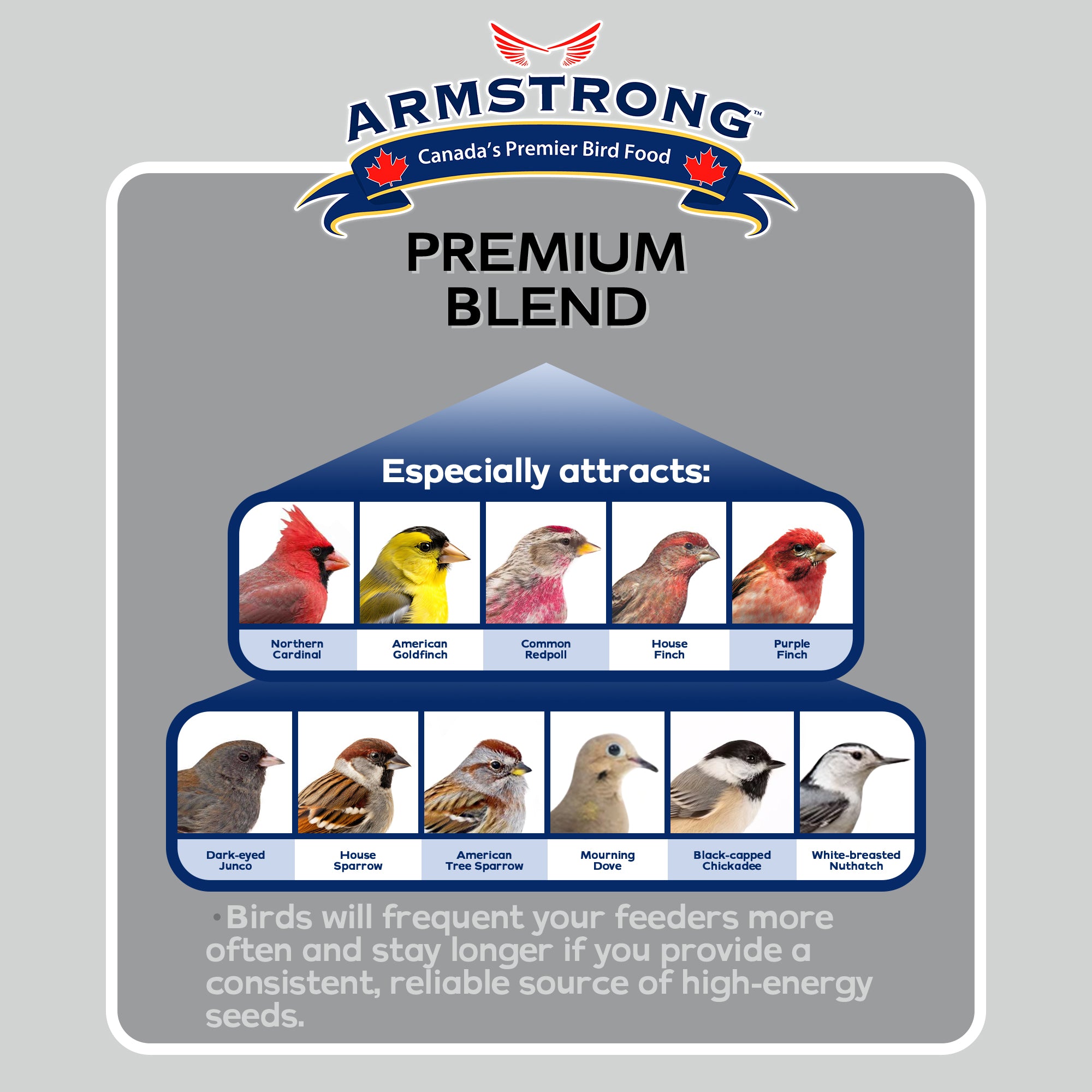 ARMSTRONG™
Canada's Premier Bird Food

PREMIUM BLEND

Especially attracts:

Northern Cardinal
American Goldfinch
Common Redpoll
House Finch
Purple Finch

Dark-eyed Junco
House Sparrow
American Tree Sparrow
Mourning Dove
Black-capped Chickadee
White-breasted Nuthatch

• Birds will frequent your feeders more often and stay longer if you provide a consistent, reliable source of high-energy seeds.