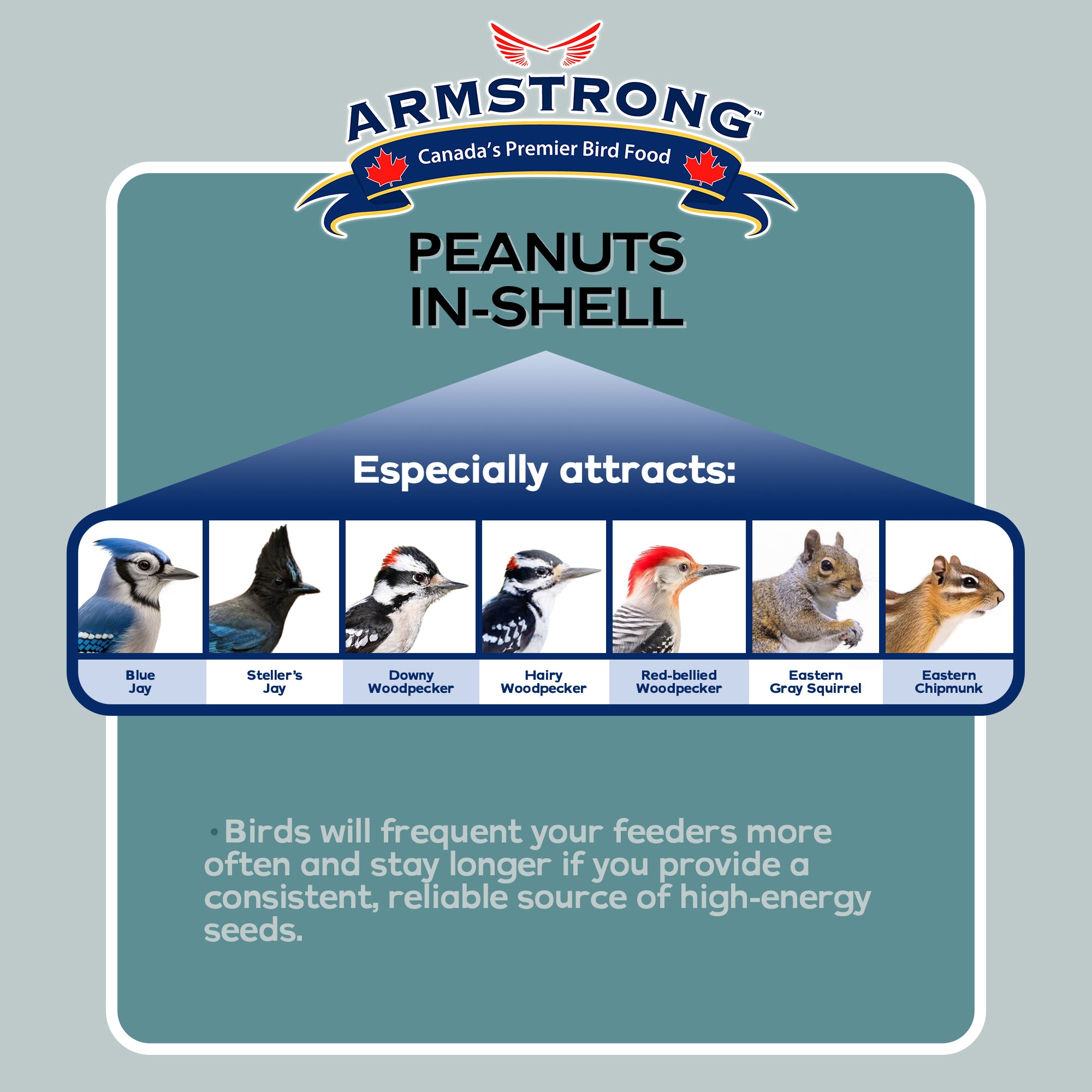 ARMSTRONG™

Canada's Premier Bird Food

PEANUTS IN-SHELL

Especially attracts:

Blue Jay

Steller's Jay

Downy Woodpecker

Hairy Woodpecker

Red-bellied Woodpecker

Eastern Gray Squirrel

Eastern Chipmunk

• Birds will frequent your feeders more often and stay longer if you provide a consistent, reliable source of high-energy seeds.