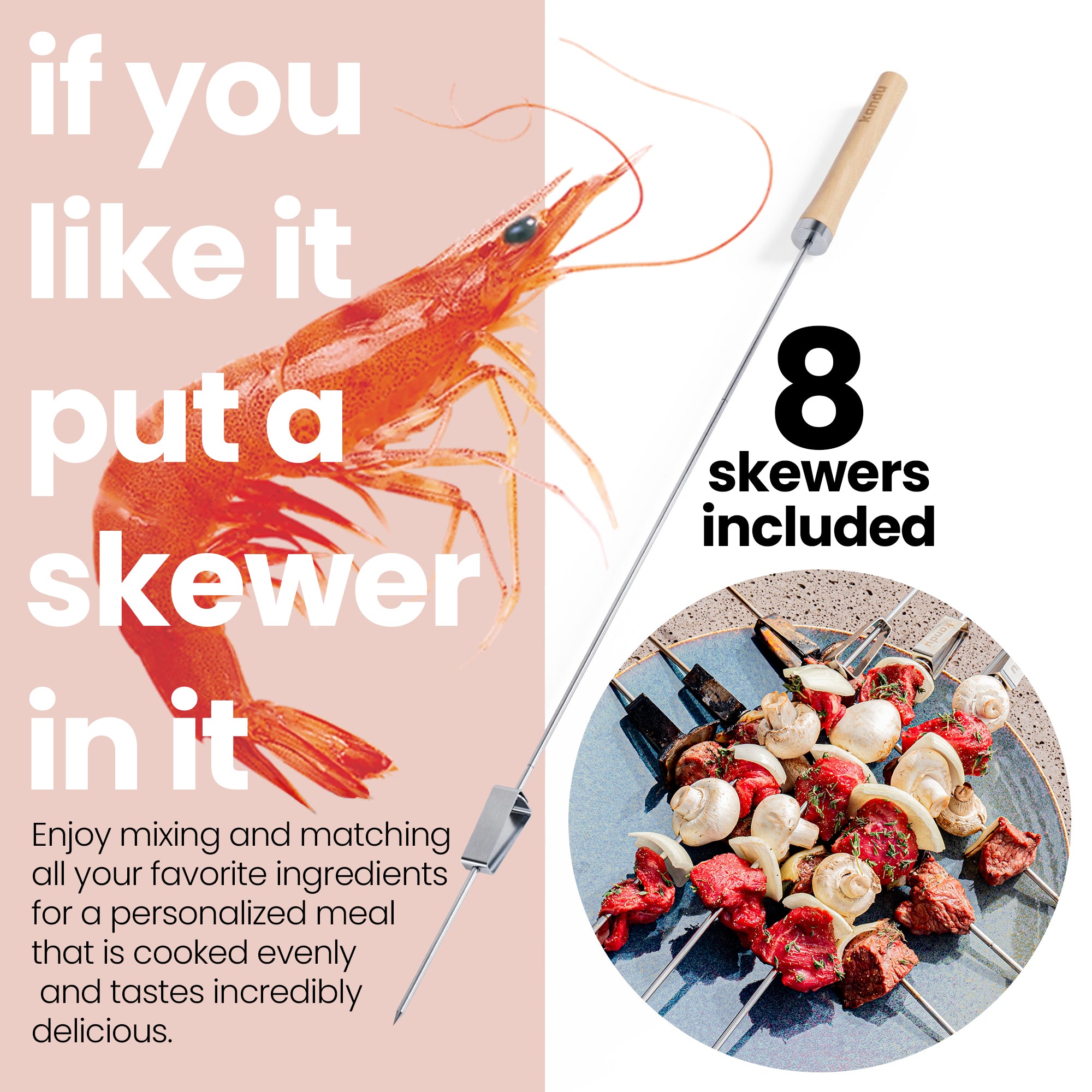 if you like it put a skewer in it

Enjoy mixing and matching all your favorite ingredients for a personalized meal that is cooked evenly and tastes incredibly delicious.

kandu

8 skewers included

kandu