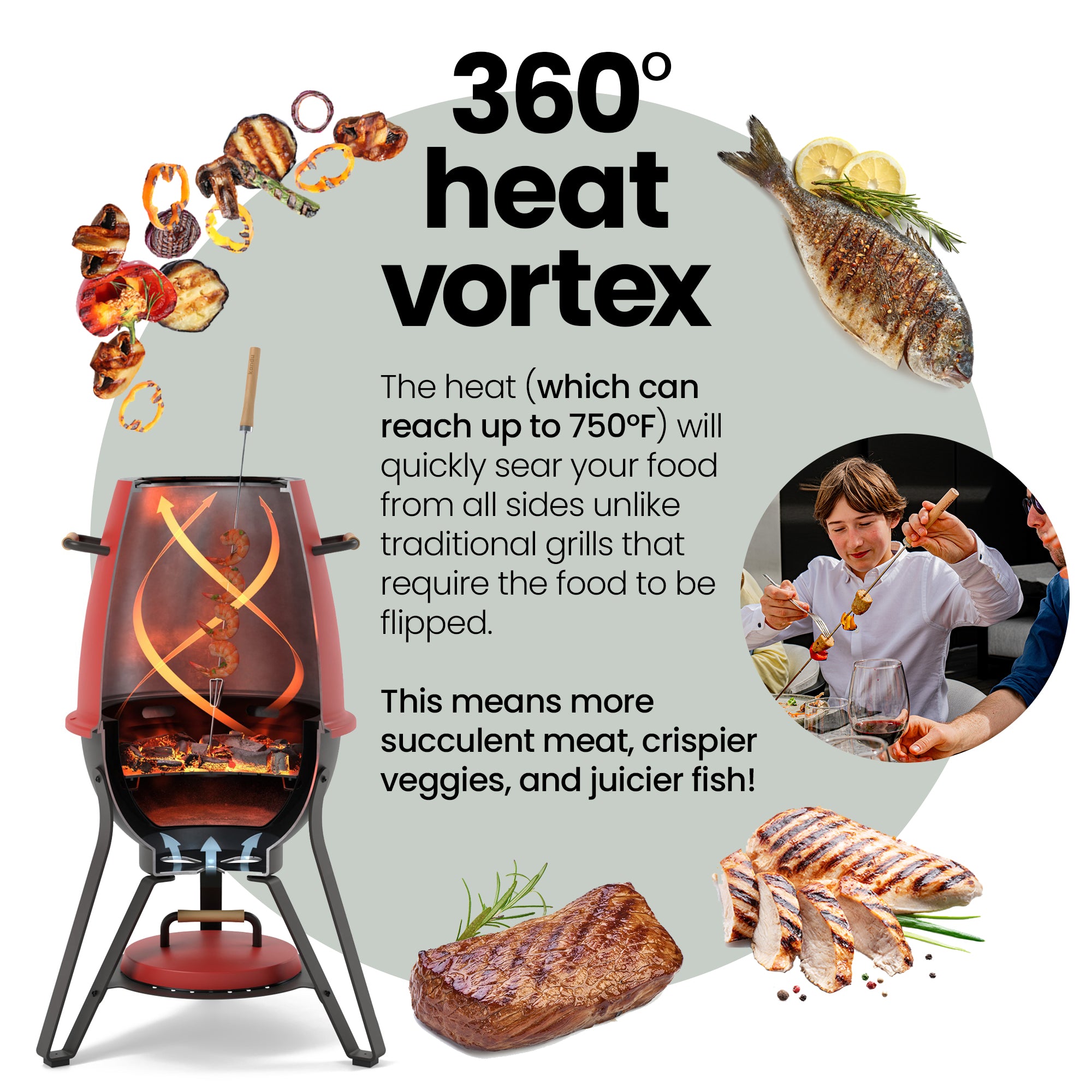 360°
heat
vortex

The heat (which can reach up to 750°F) will quickly sear your food from all sides unlike traditional grills that require the food to be flipped.

This means more succulent meat, crispier veggies, and juicier fish!

kandu