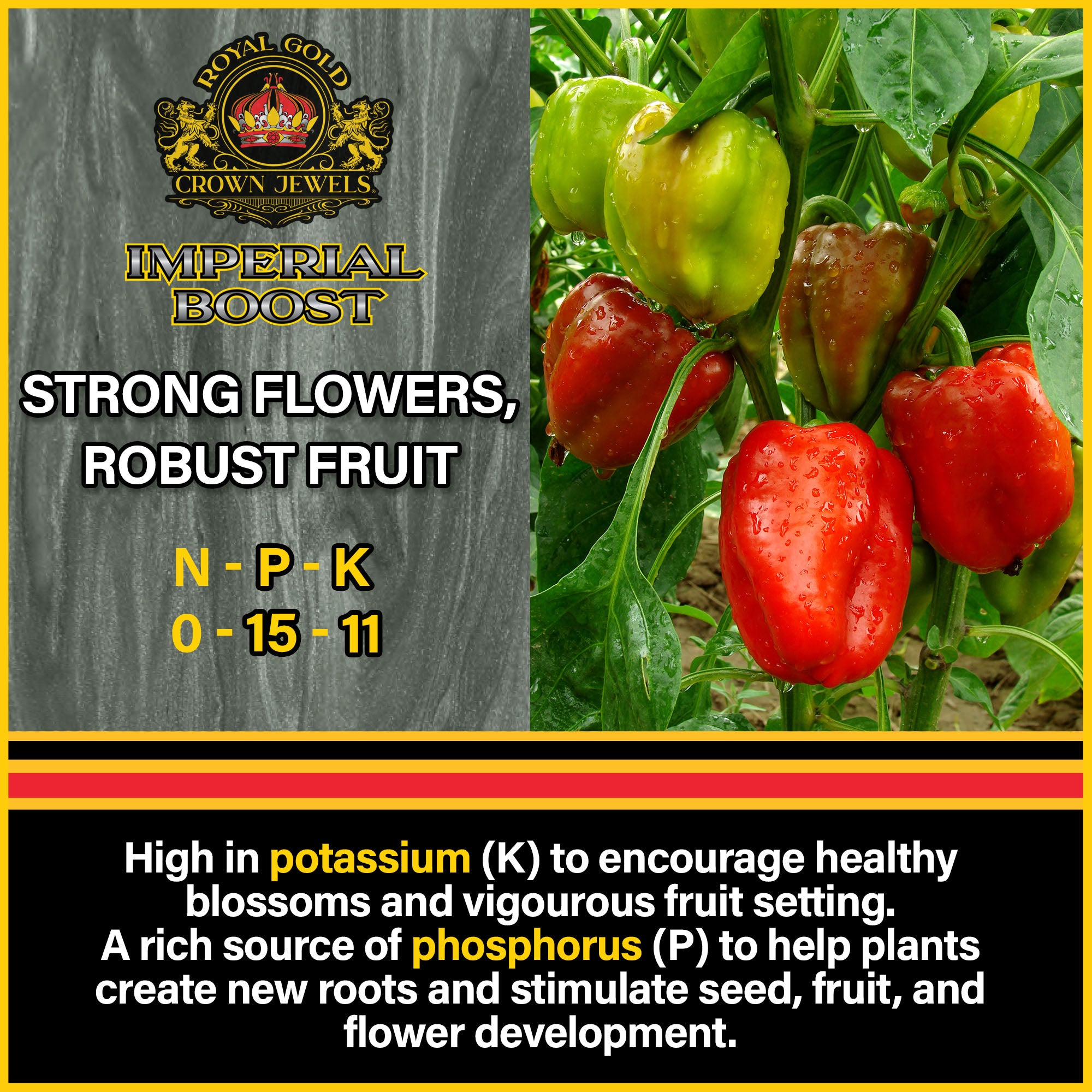 ROYAL GOLD
CROWN JEWELS

IMPERIAL
BOOST

STRONG FLOWERS,
ROBUST FRUIT

N - P - K
0 - 15 - 11

High in potassium (K) to encourage healthy blossoms and vigourous fruit setting.
A rich source of phosphorus (P) to help plants create new roots and stimulate seed, fruit, and flower development.