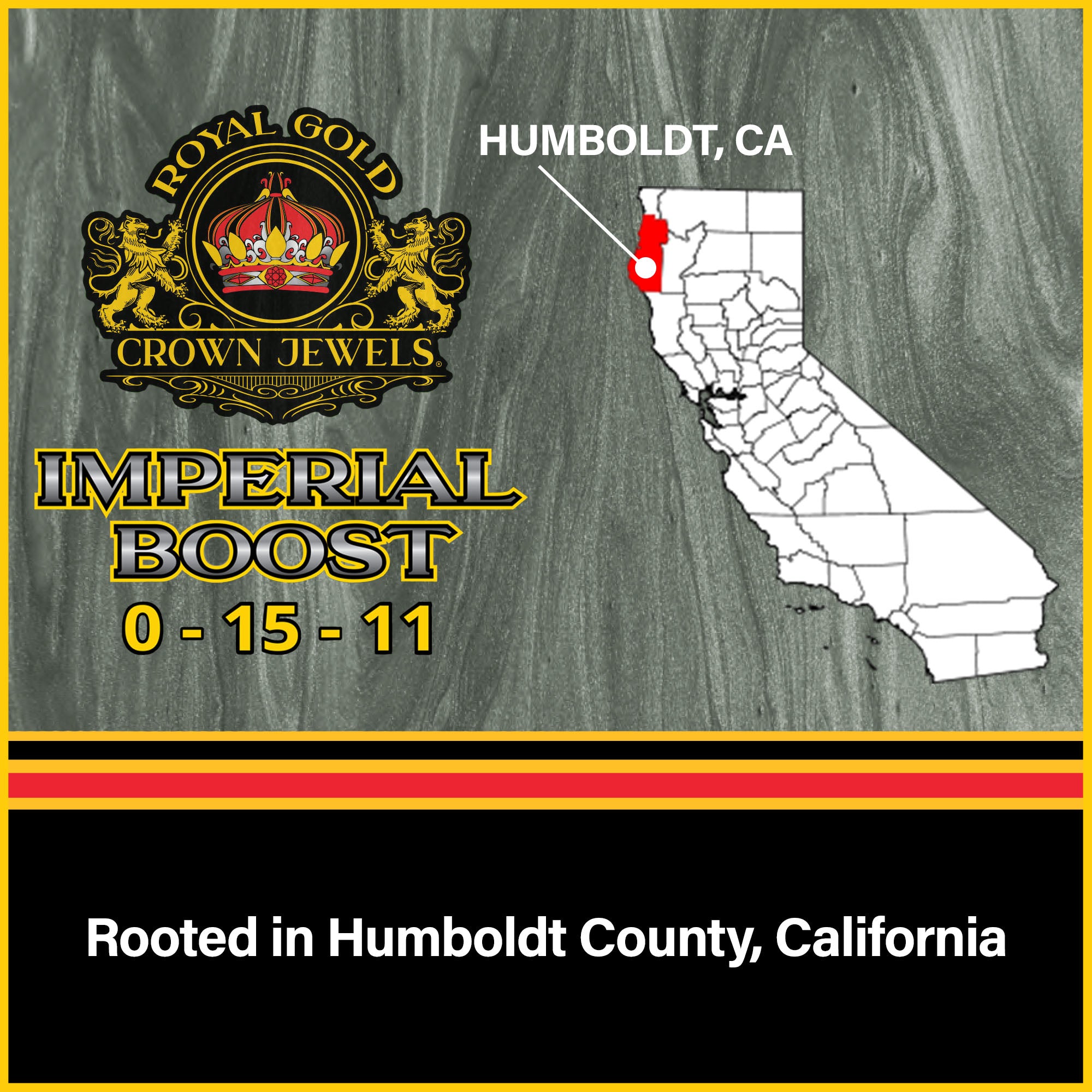 ROYAL GOLD
CROWN JEWELS®

IMPERIAL BOOST
0 - 15 - 11

HUMBOLDT, CA

Rooted in Humboldt County, California