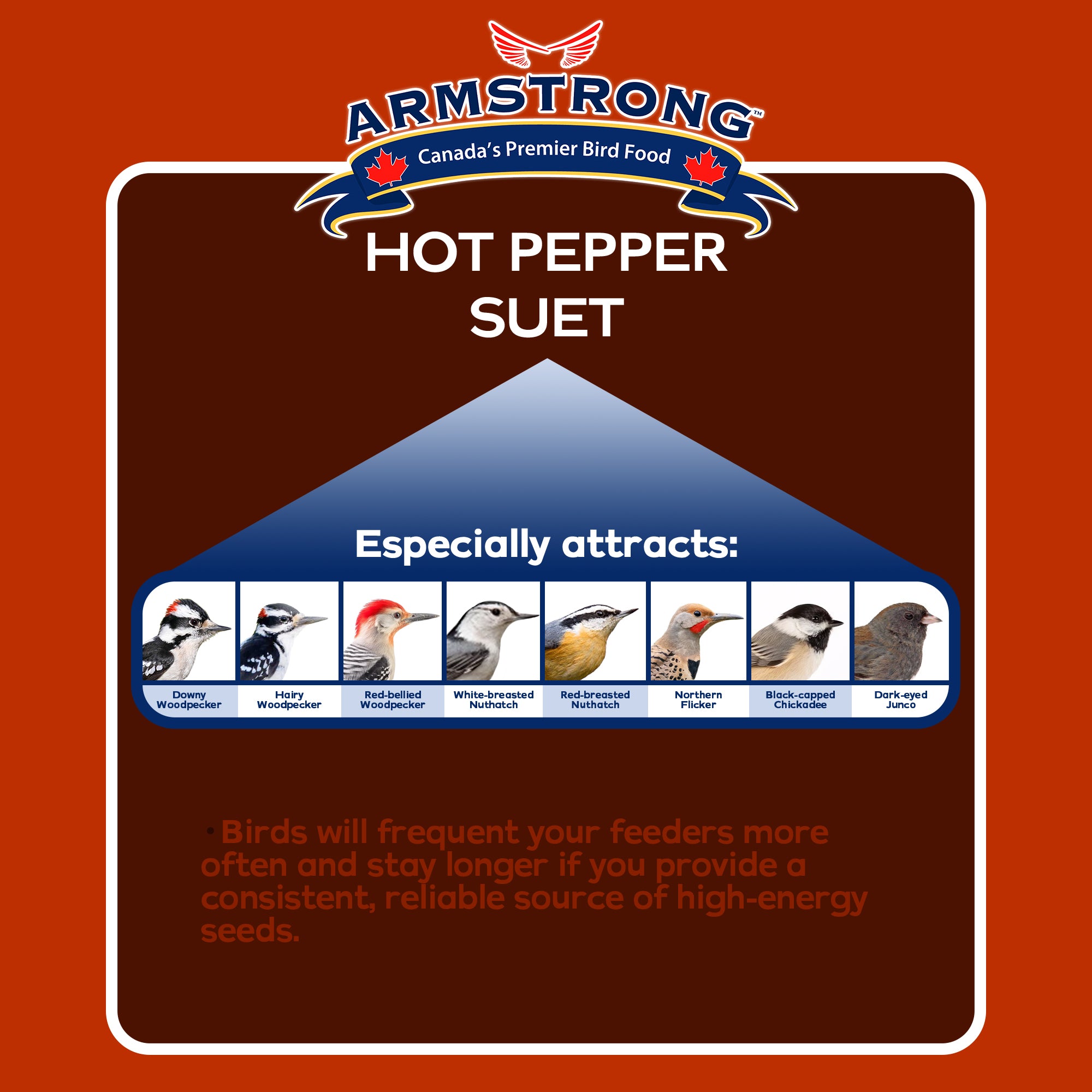 ARMSTRONG™
Canada's Premier Bird Food

HOT PEPPER SUET

Especially attracts:

Downy Woodpecker
Hairy Woodpecker
Red-bellied Woodpecker
White-breasted Nuthatch
Red-breasted Nuthatch
Northern Flicker
Black-capped Chickadee
Dark-eyed Junco

• Birds will frequent your feeders more often and stay longer if you provide a consistent, reliable source of high-energy seeds.