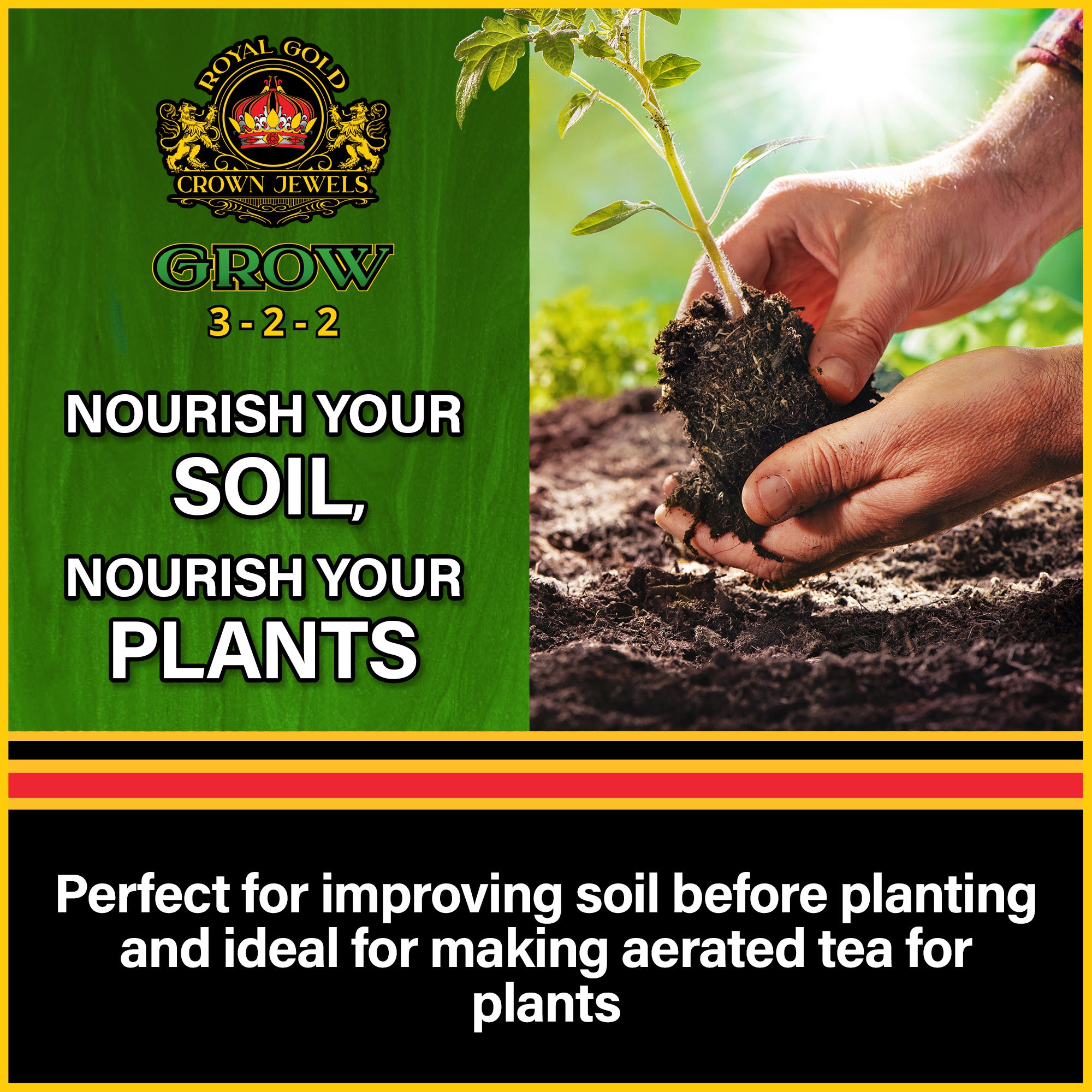 ROYAL GOLD
CROWN JEWELS

GROW
3-2-2

NOURISH YOUR SOIL,
NOURISH YOUR PLANTS

Perfect for improving soil before planting and ideal for making aerated tea for plants