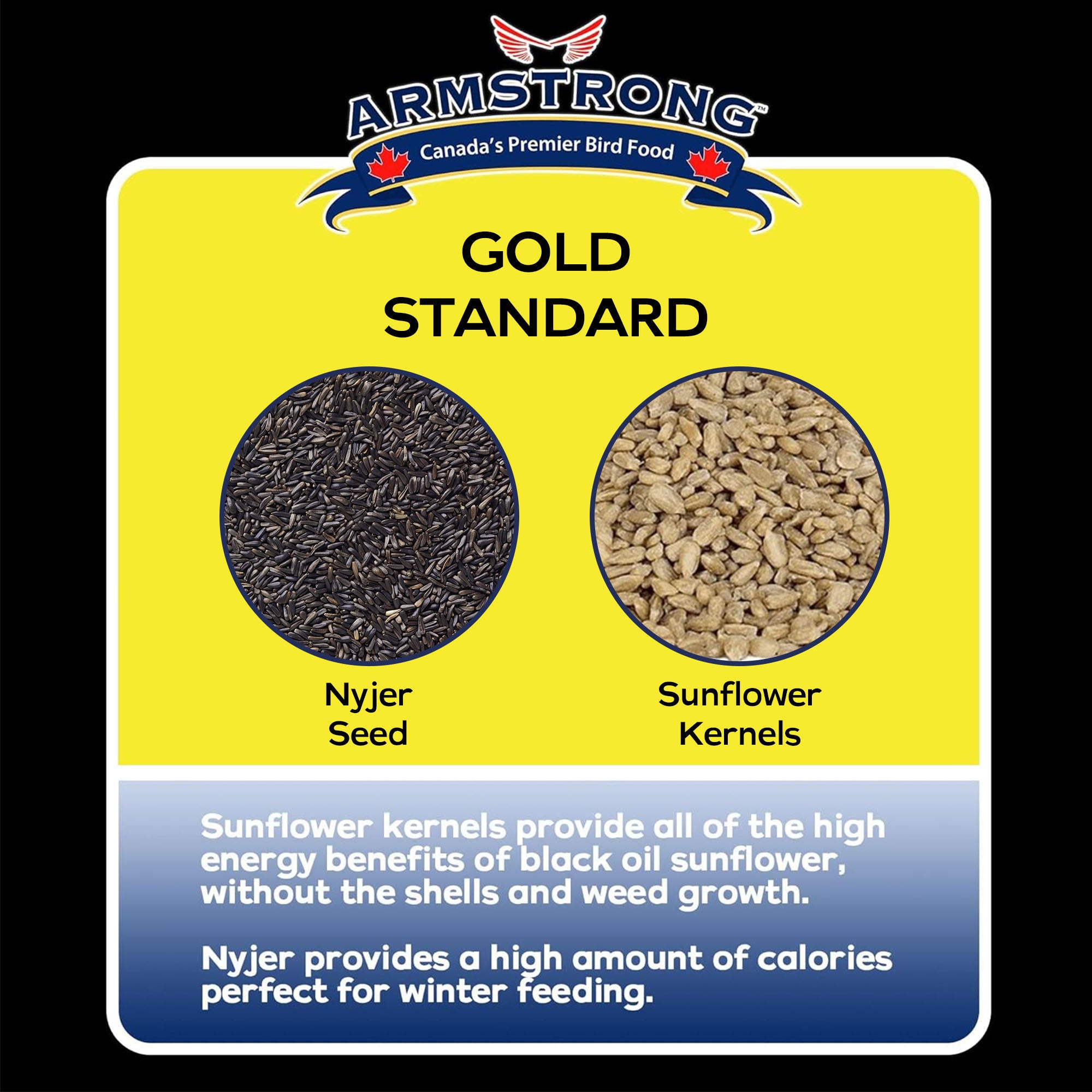 ARMSTRONG™
Canada's Premier Bird Food

GOLD STANDARD

Nyjer Seed

Sunflower Kernels

Sunflower kernels provide all of the high energy benefits of black oil sunflower, without the shells and weed growth.

Nyjer provides a high amount of calories perfect for winter feeding.