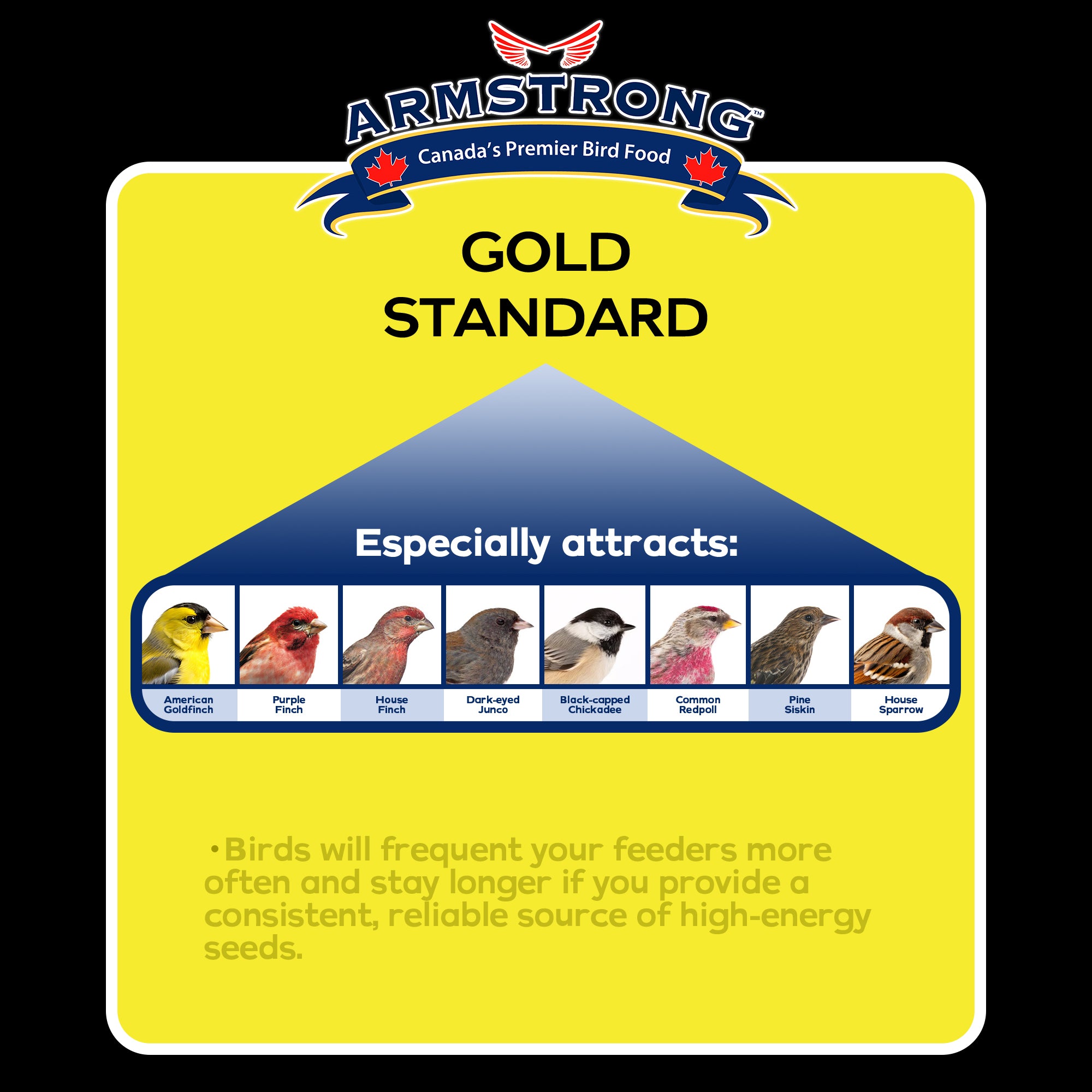 ARMSTRONG™
Canada's Premier Bird Food

GOLD STANDARD

Especially attracts:

American Goldfinch
Purple Finch
House Finch
Dark-eyed Junco
Black-capped Chickadee
Common Redpoll
Pine Siskin
House Sparrow

• Birds will frequent your feeders more often and stay longer if you provide a consistent, reliable source of high-energy seeds.