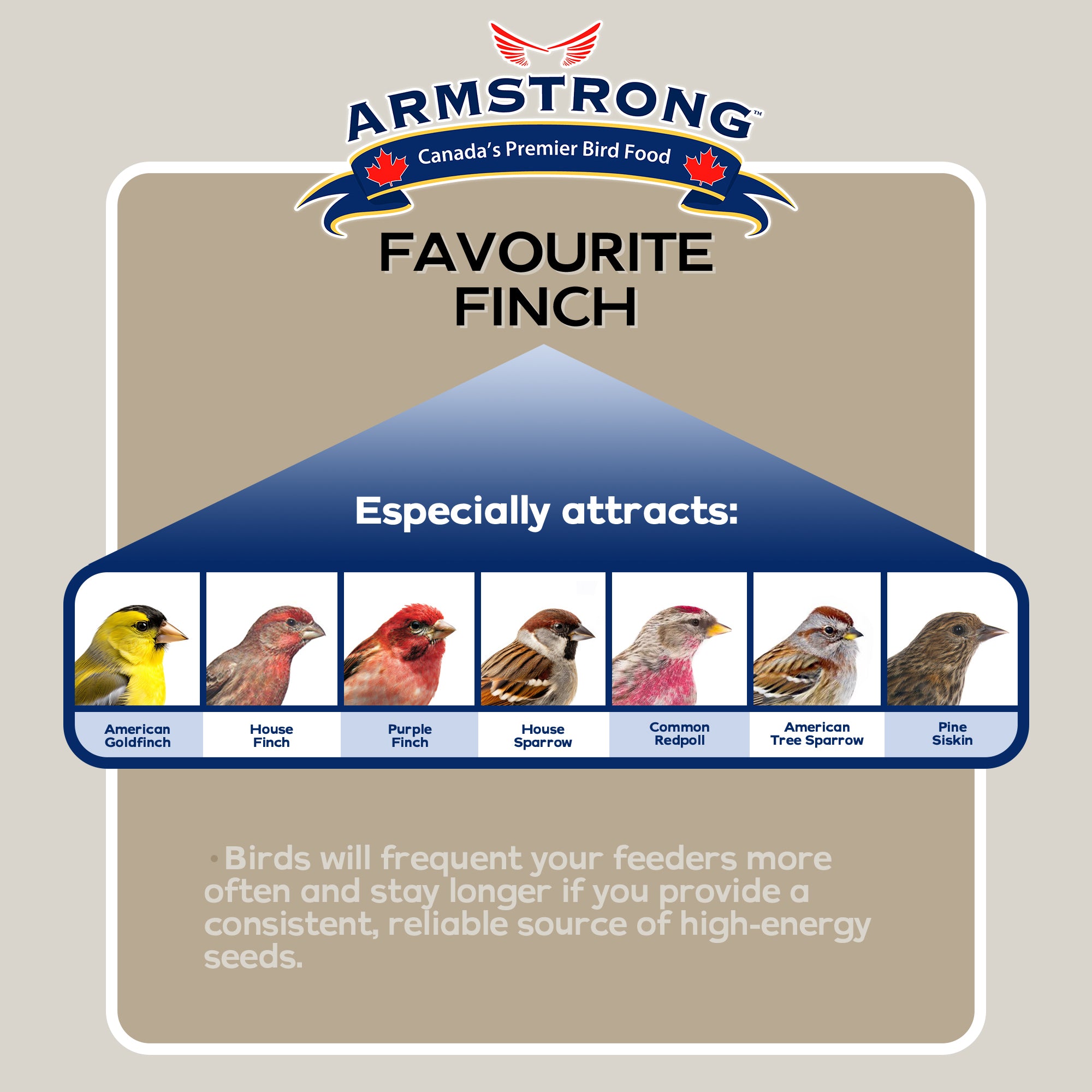 ARMSTRONG™
Canada's Premier Bird Food

FAVOURITE FINCH

Especially attracts:

American Goldfinch
House Finch
Purple Finch
House Sparrow
Common Redpoll
American Tree Sparrow
Pine Siskin

• Birds will frequent your feeders more often and stay longer if you provide a consistent, reliable source of high-energy seeds.