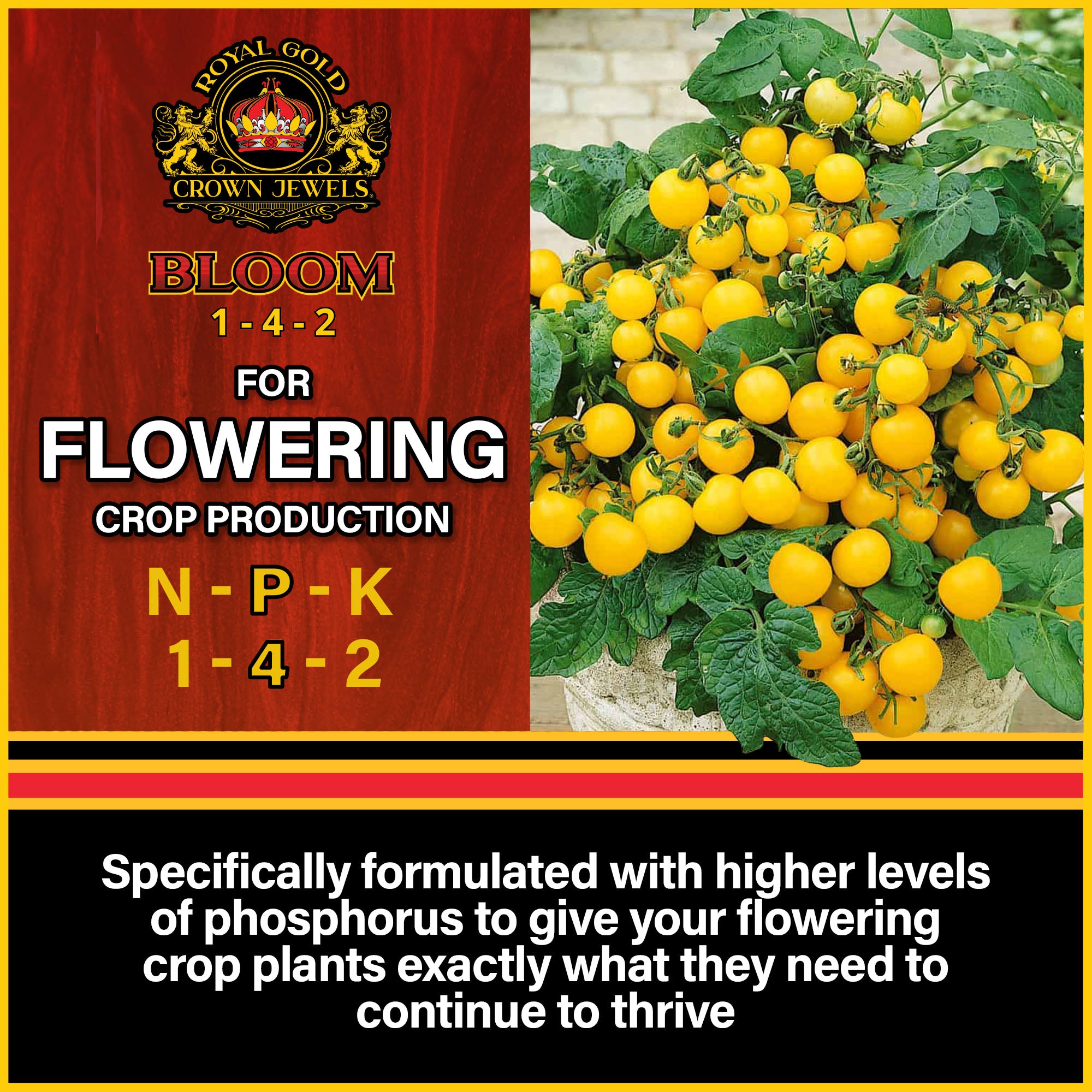 ROYAL GOLD
CROWN JEWELS

BLOOM
1 - 4 - 2

FOR
FLOWERING
CROP PRODUCTION

N - P - K
1 - 4 - 2

Specifically formulated with higher levels of phosphorus to give your flowering crop plants exactly what they need to continue to thrive