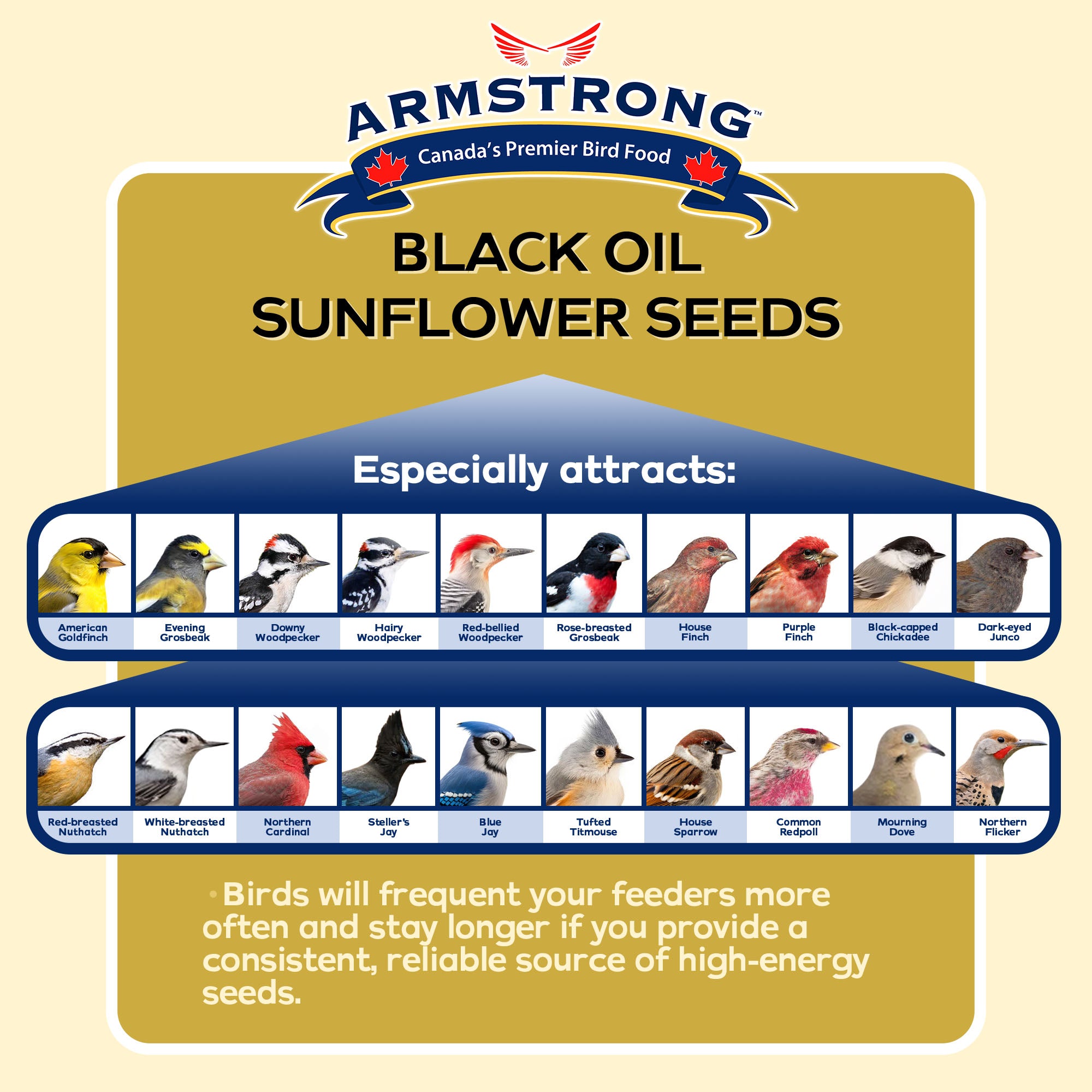 ARMSTRONG™
Canada's Premier Bird Food

BLACK OIL SUNFLOWER SEEDS

Especially attracts:

American Goldfinch
Evening Grosbeak
Downy Woodpecker
Hairy Woodpecker
Red-bellied Woodpecker
Rose-breasted Grosbeak
House Finch
Purple Finch
Black-capped Chickadee
Dark-eyed Junco

Red-breasted Nuthatch
White-breasted Nuthatch
Northern Cardinal
Steller's Jay
Blue Jay
Tufted Titmouse
House Sparrow
Common Redpoll
Mourning Dove
Northern Flicker

• Birds will frequent your feeders more often and stay longer if you provide a consistent, reliable source of high-energy seeds.