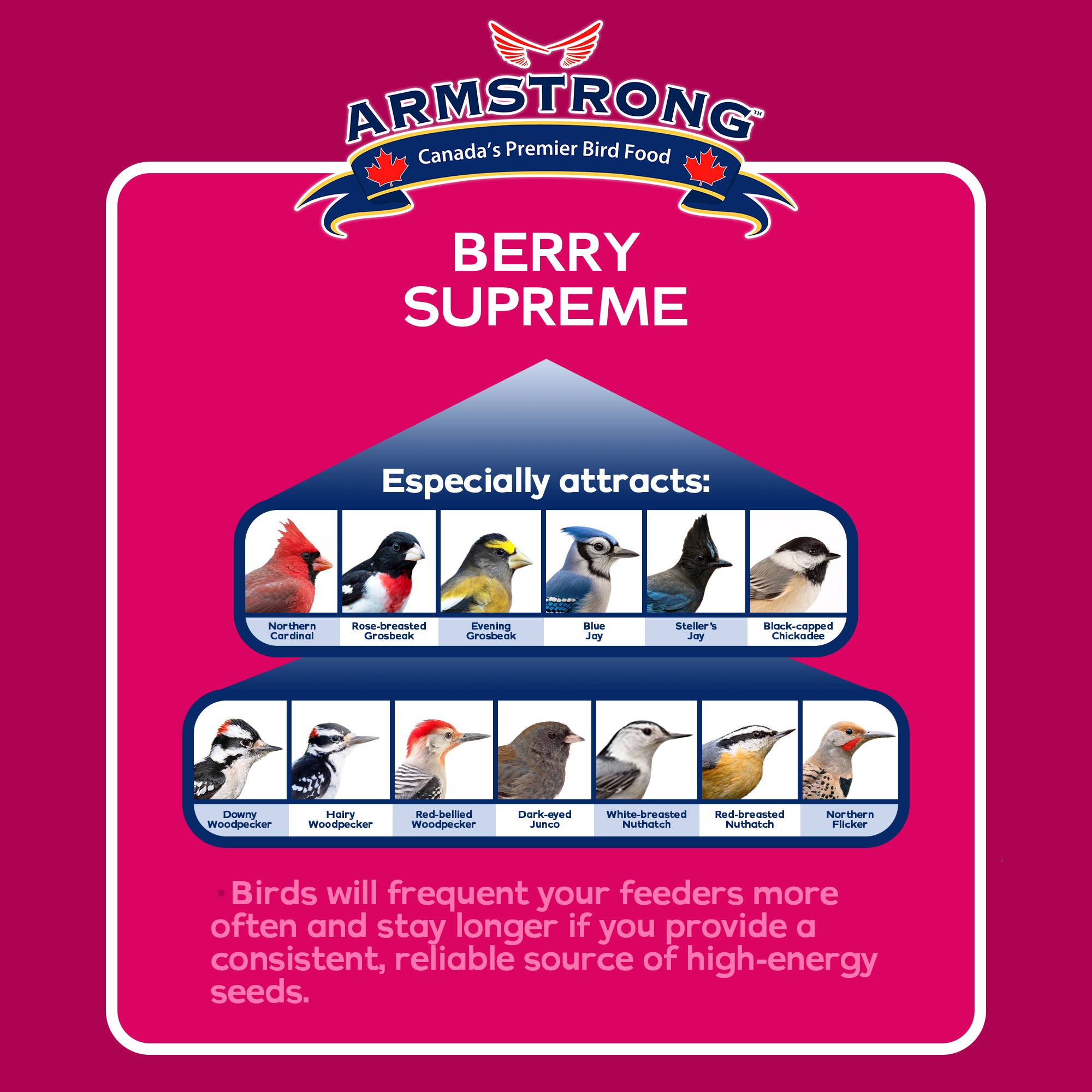 ARMSTRONG™
Canada's Premier Bird Food

BERRY SUPREME

Especially attracts:

Northern Cardinal
Rose-breasted Grosbeak
Evening Grosbeak
Blue Jay
Steller's Jay
Black-capped Chickadee

Downy Woodpecker
Hairy Woodpecker
Red-bellied Woodpecker
Dark-eyed Junco
White-breasted Nuthatch
Red-breasted Nuthatch
Northern Flicker

• Birds will frequent your feeders more often and stay longer if you provide a consistent, reliable source of high-energy seeds.