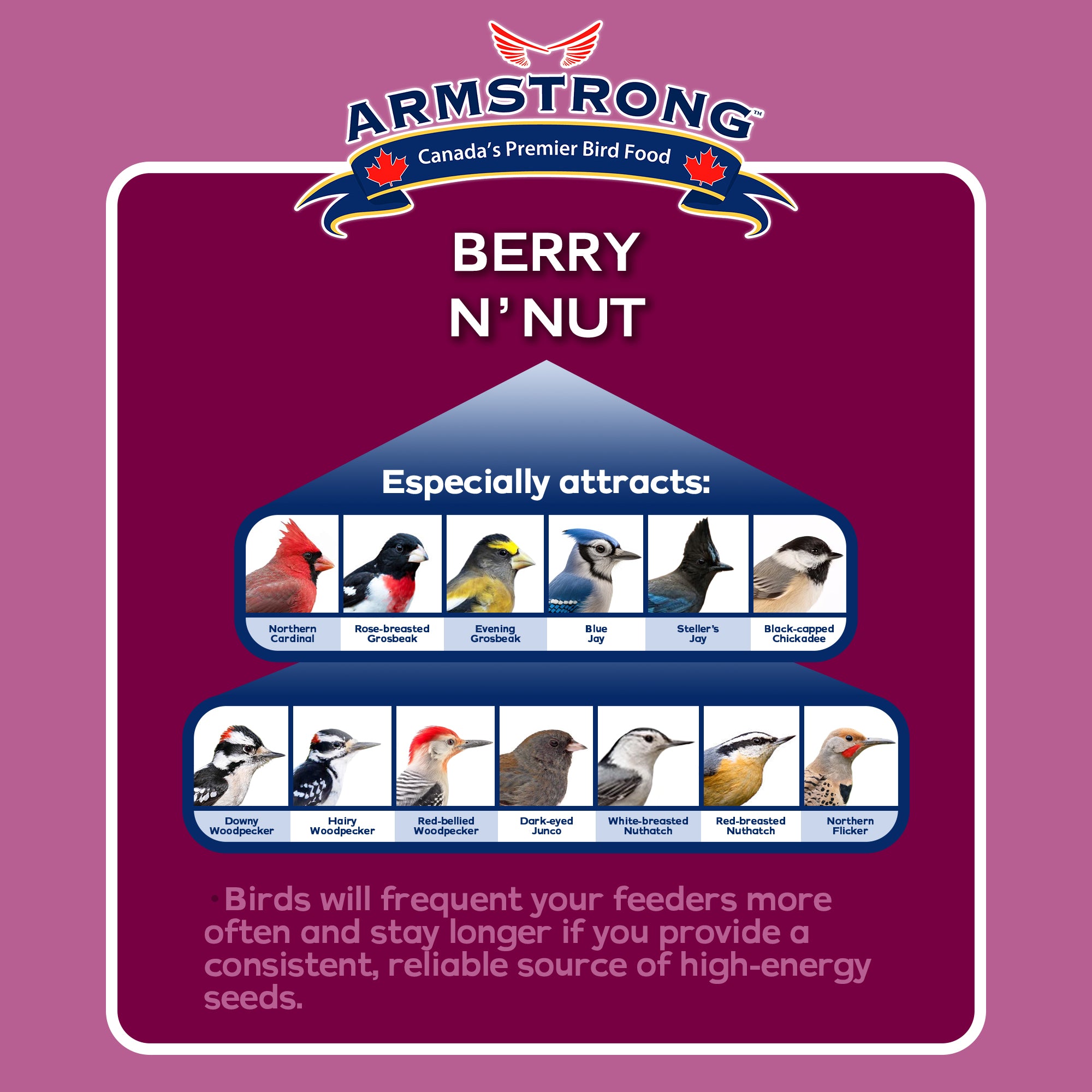 ARMSTRONG™
Canada's Premier Bird Food

BERRY N' NUT

Especially attracts:

Northern Cardinal
Rose-breasted Grosbeak
Evening Grosbeak
Blue Jay
Steller's Jay
Black-capped Chickadee

Downy Woodpecker
Hairy Woodpecker
Red-bellied Woodpecker
Dark-eyed Junco
White-breasted Nuthatch
Red-breasted Nuthatch
Northern Flicker

• Birds will frequent your feeders more often and stay longer if you provide a consistent, reliable source of high-energy seeds.