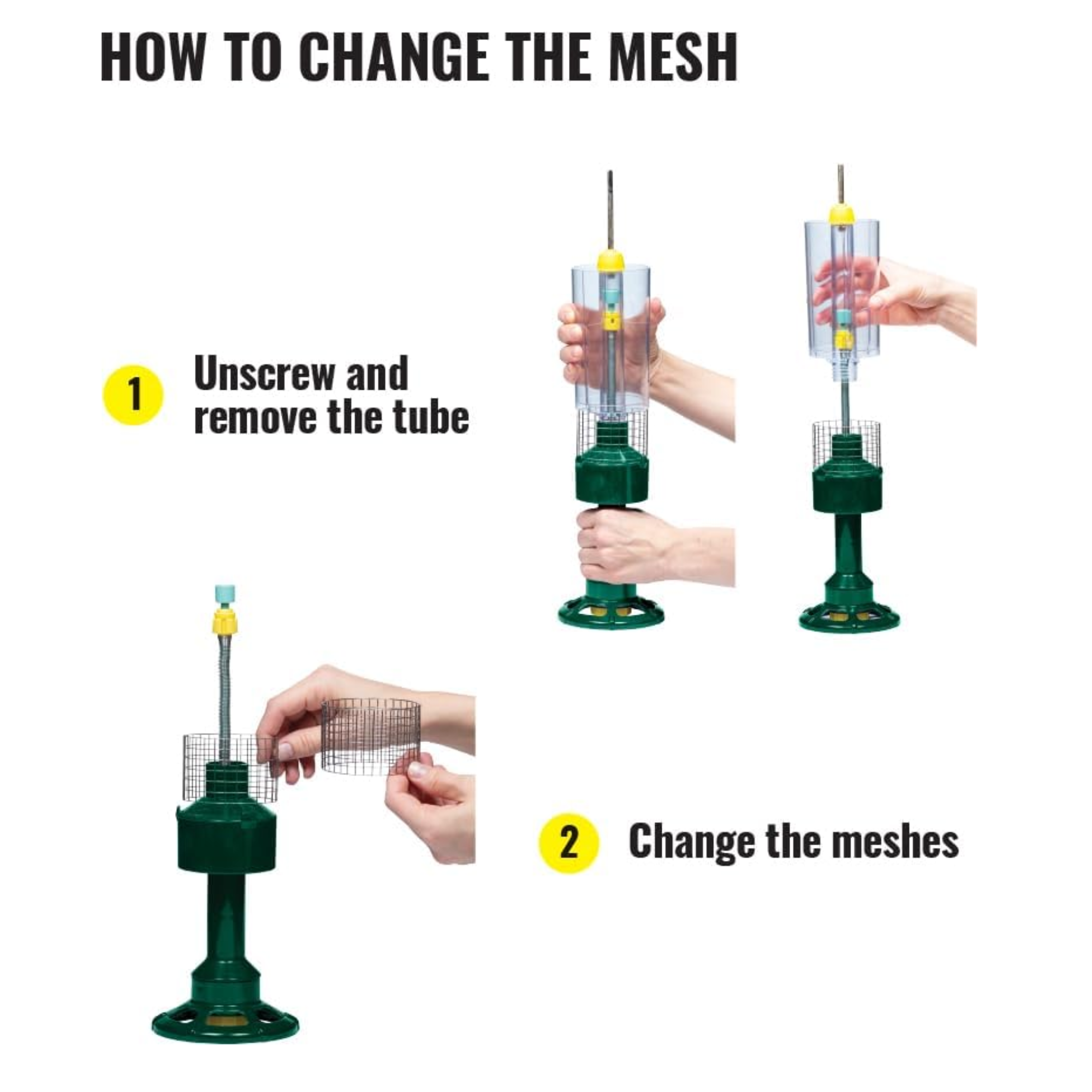 HOW TO CHANGE THE MESH

1 Unscrew and remove the tube

2 Change the meshes