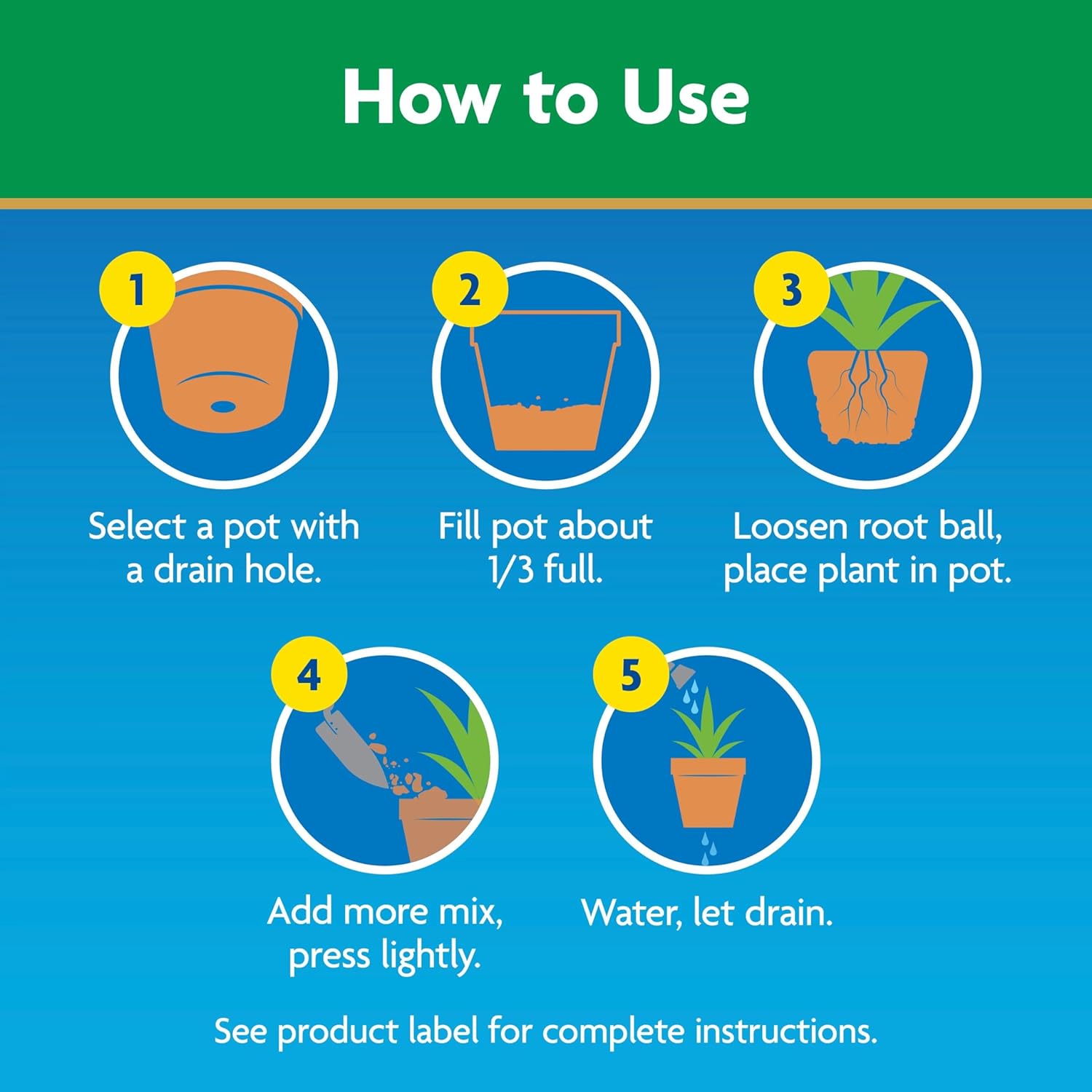 How to Use

1
Select a pot with a drain hole.

2
Fill pot about 1/3 full.

3
Loosen root ball, place plant in pot.

4
Add more mix, press lightly.

5
Water, let drain.

See product label for complete instructions.