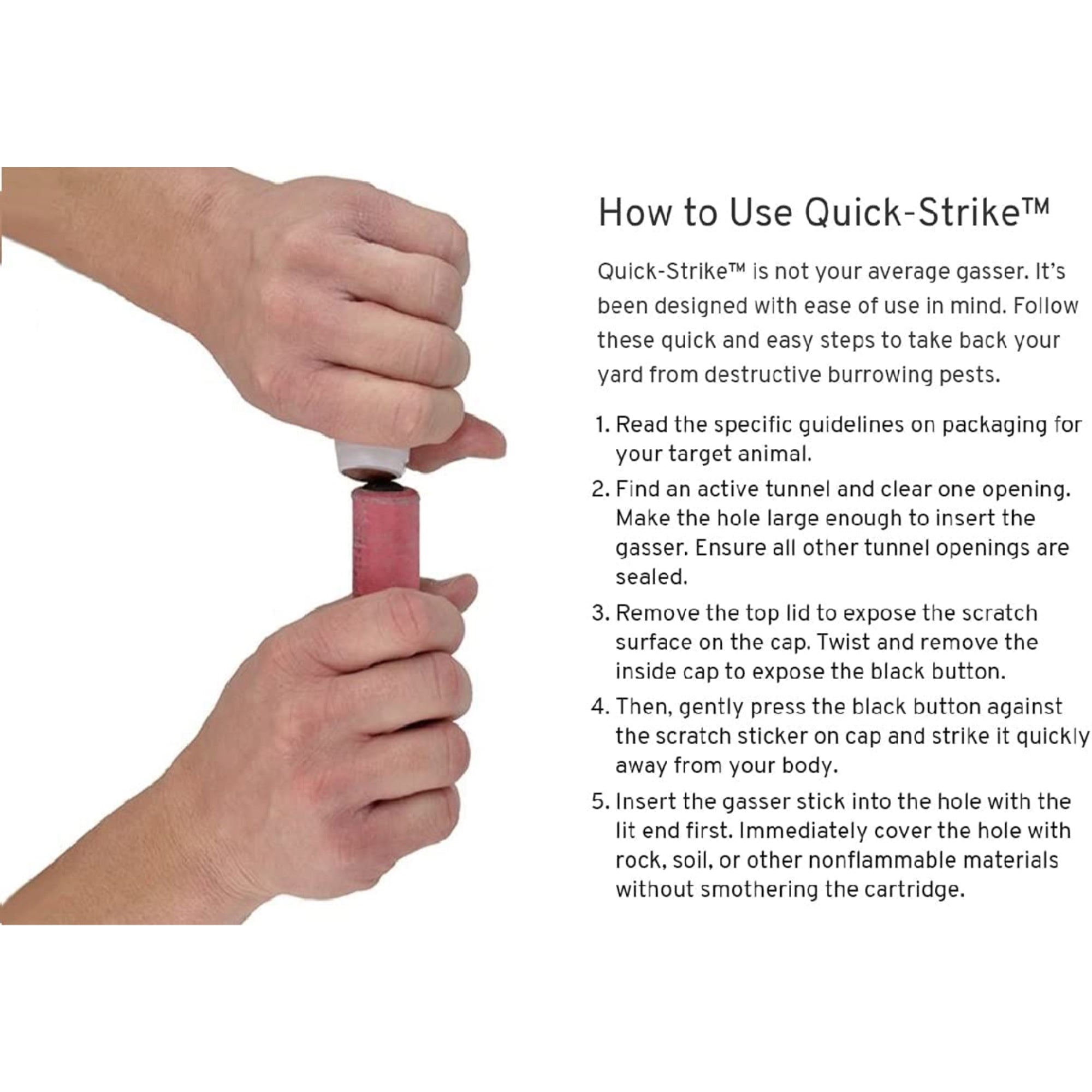 How to Use Quick-Strike™

Quick-Strike™ is not your average gasser. It's been designed with ease of use in mind. Follow these quick and easy steps to take back your yard from destructive burrowing pests.

1. Read the specific guidelines on packaging for your target animal.
2. Find an active tunnel and clear one opening. Make the hole large enough to insert the gasser. Ensure all other tunnel openings are sealed.
3. Remove the top lid to expose the scratch surface on the cap. Twist and remove the inside cap to expose the black button.
4. Then, gently press the black button against the scratch sticker on cap and strike it quickly away from your body.
5. Insert the gasser stick into the hole with the lit end first. Immediately cover the hole with rock, soil, or other nonflammable materials without smothering the cartridge.