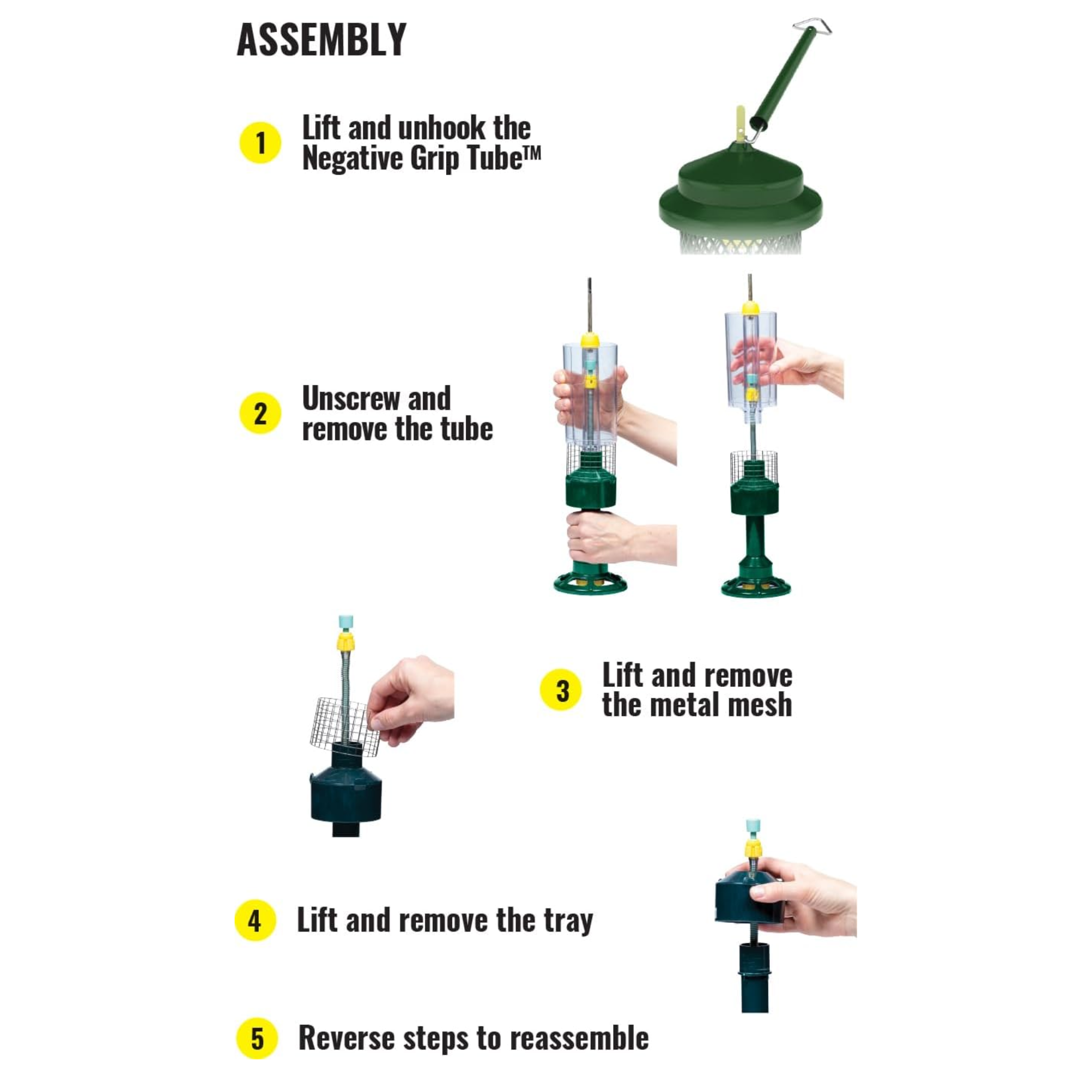 ASSEMBLY

1 Lift and unhook the Negative Grip Tube™

2 Unscrew and remove the tube

3 Lift and remove the metal mesh

4 Lift and remove the tray

5 Reverse steps to reassemble