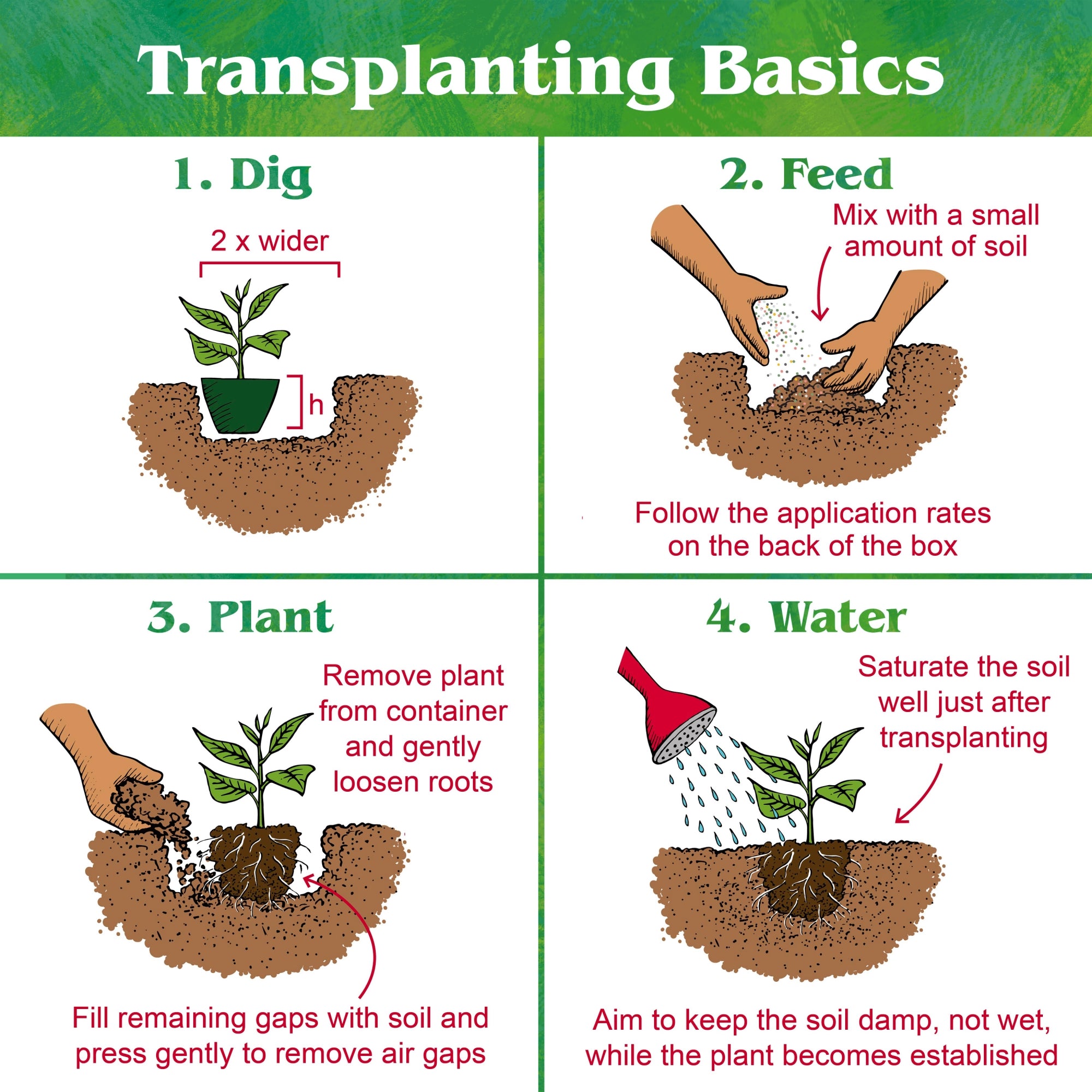 Transplanting Basics

1. Dig

2 x wider

h

2. Feed

Mix with a small amount of soil

Follow the application rates on the back of the box

3. Plant

Remove plant from container and gently loosen roots

Fill remaining gaps with soil and press gently to remove air gaps

4. Water

Saturate the soil well just after transplanting

Aim to keep the soil damp, not wet, while the plant becomes established