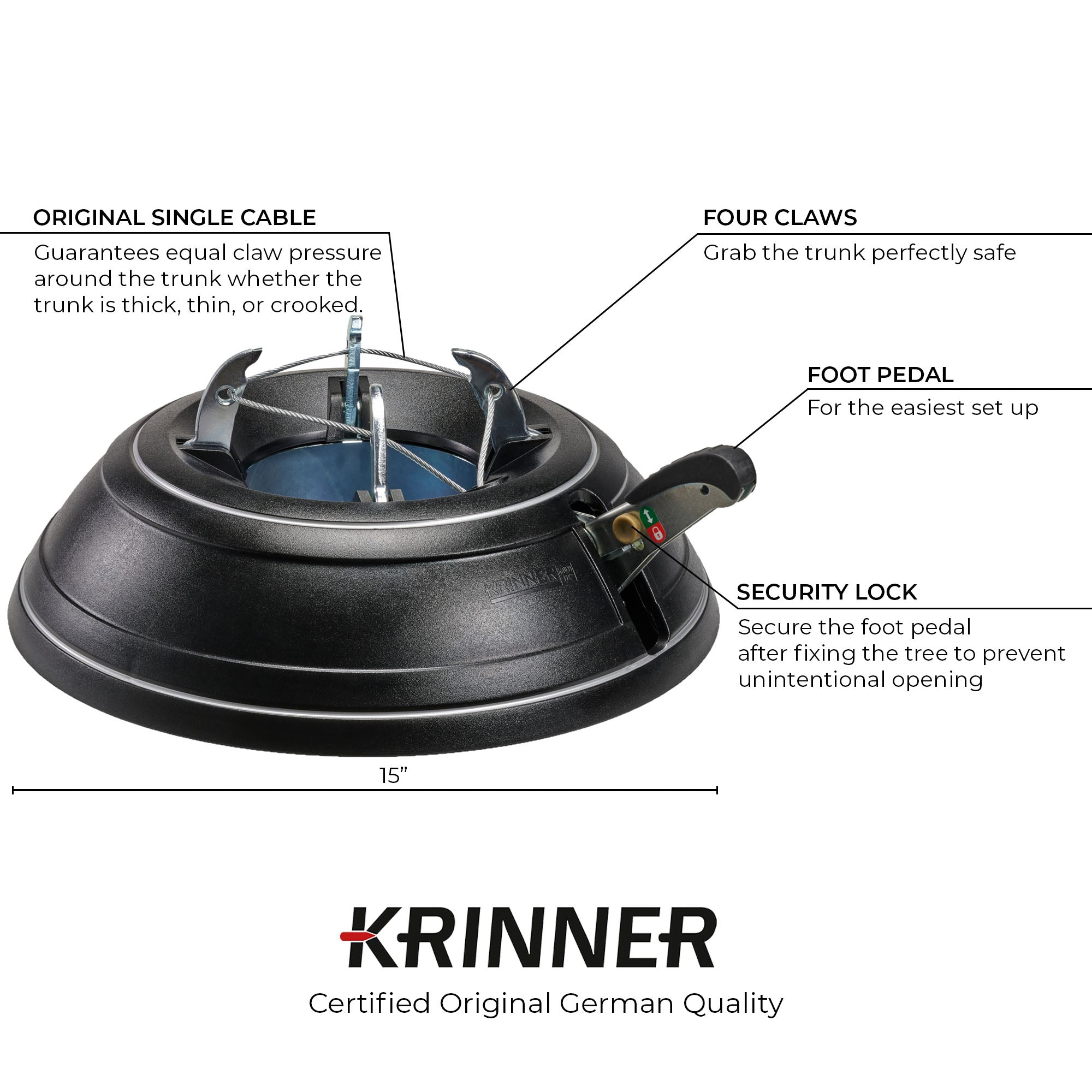 ORIGINAL SINGLE CABLE
Guarantees equal claw pressure around the trunk whether the trunk is thick, thin, or crooked.

FOUR CLAWS
Grab the trunk perfectly safe

FOOT PEDAL
For the easiest set up

SECURITY LOCK
Secure the foot pedal after fixing the tree to prevent unintentional opening

KRINNER

15”

KRINNER
Certified Original German Quality